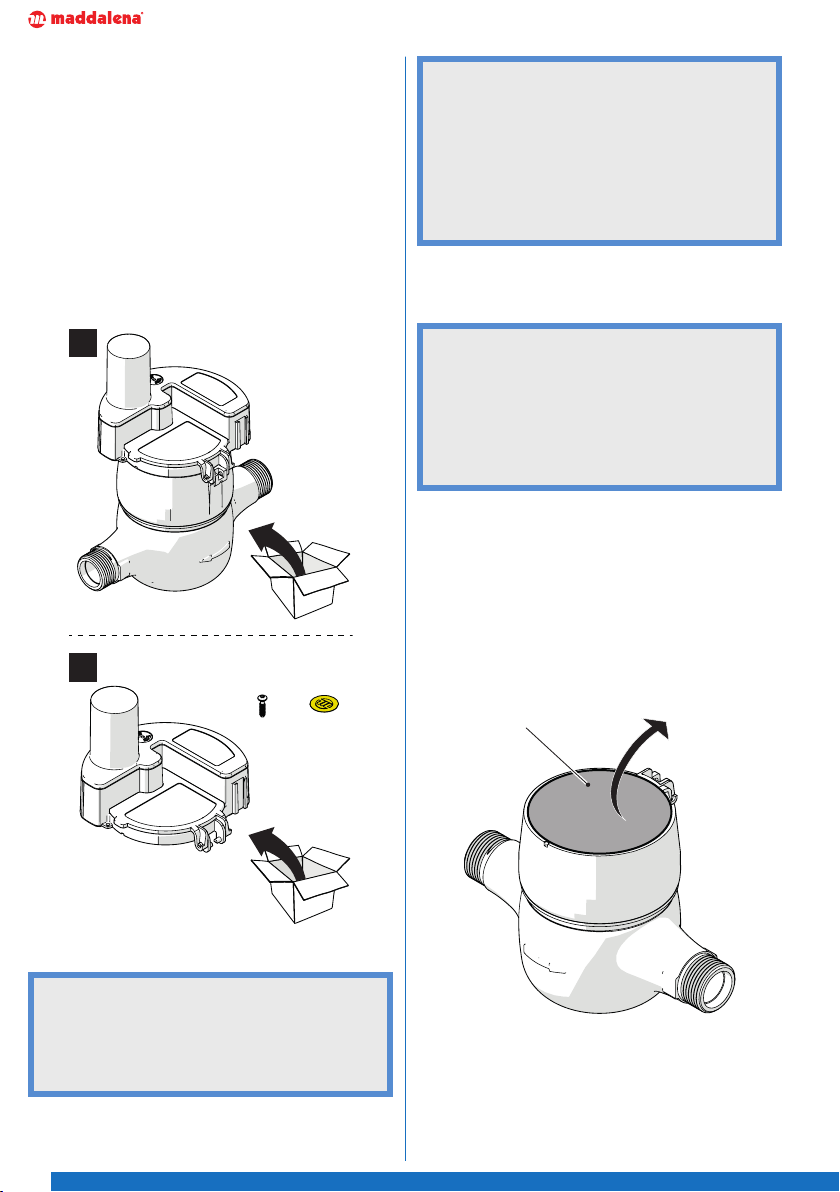 maddalena