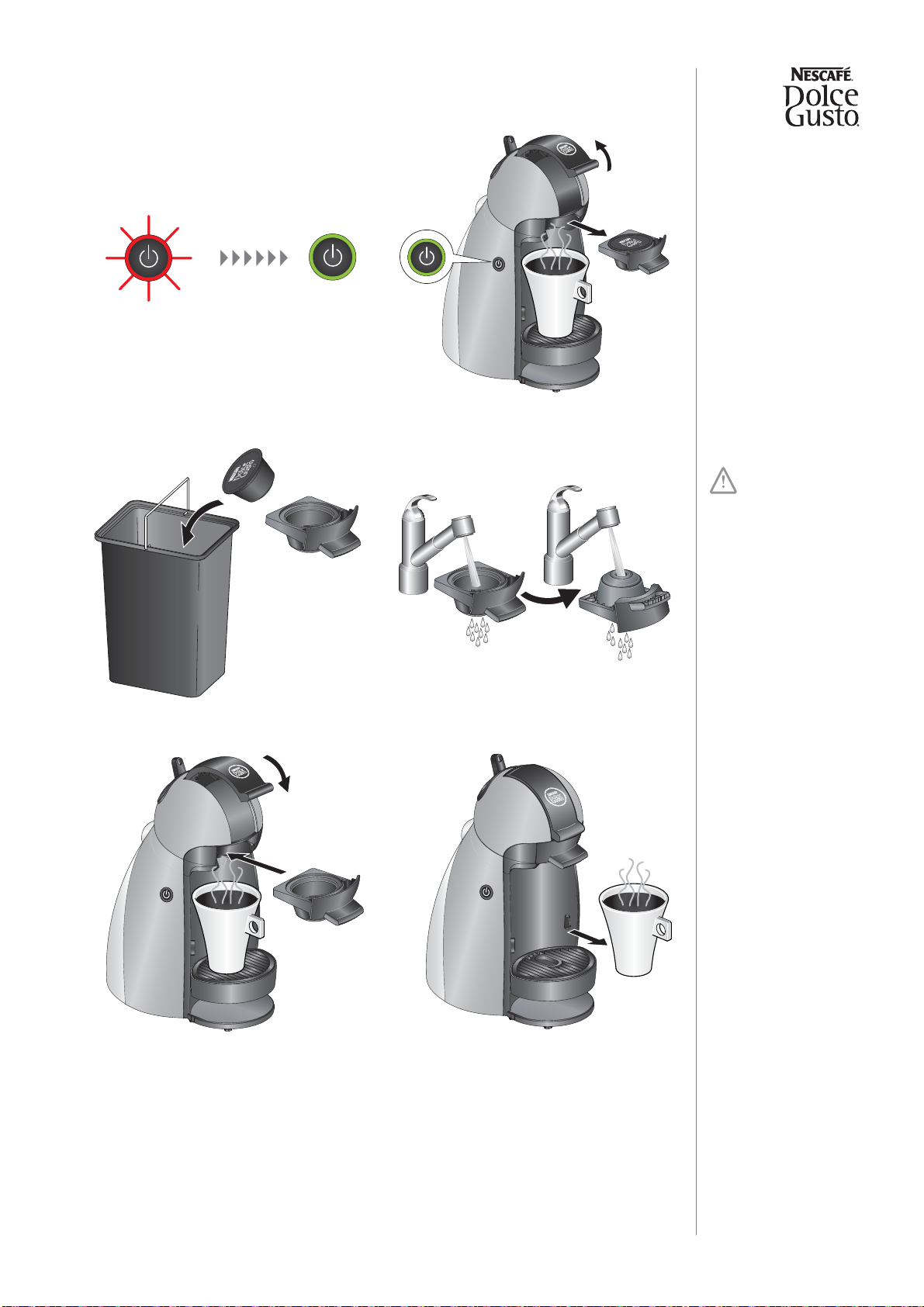 NESCAFÉ.
Dolce
Gusto.