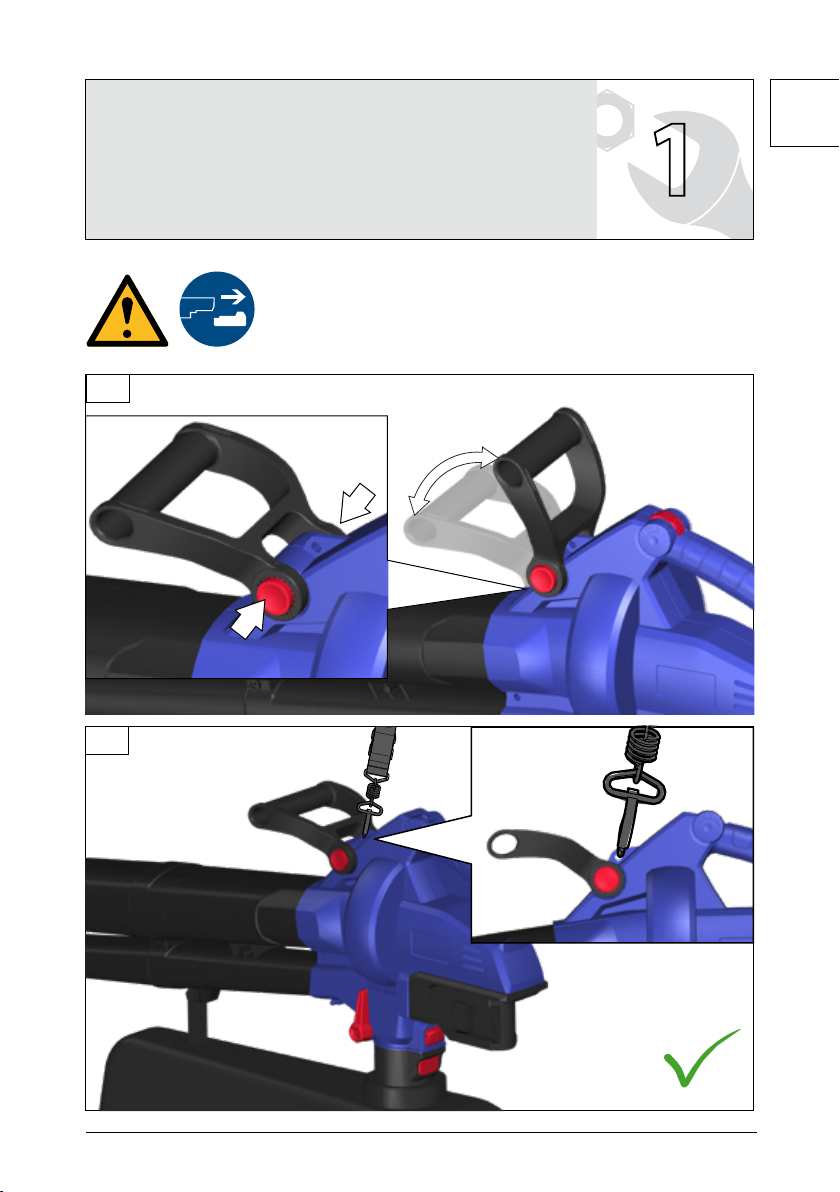 1