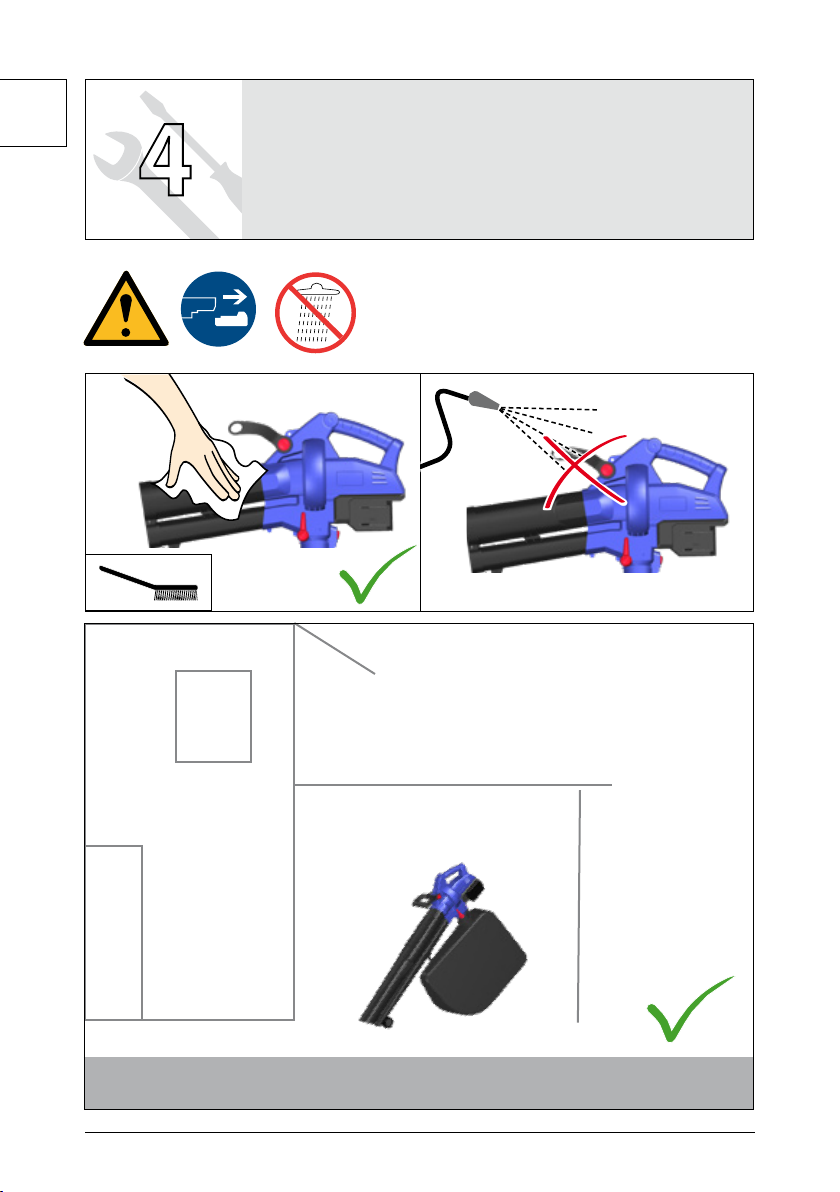 4