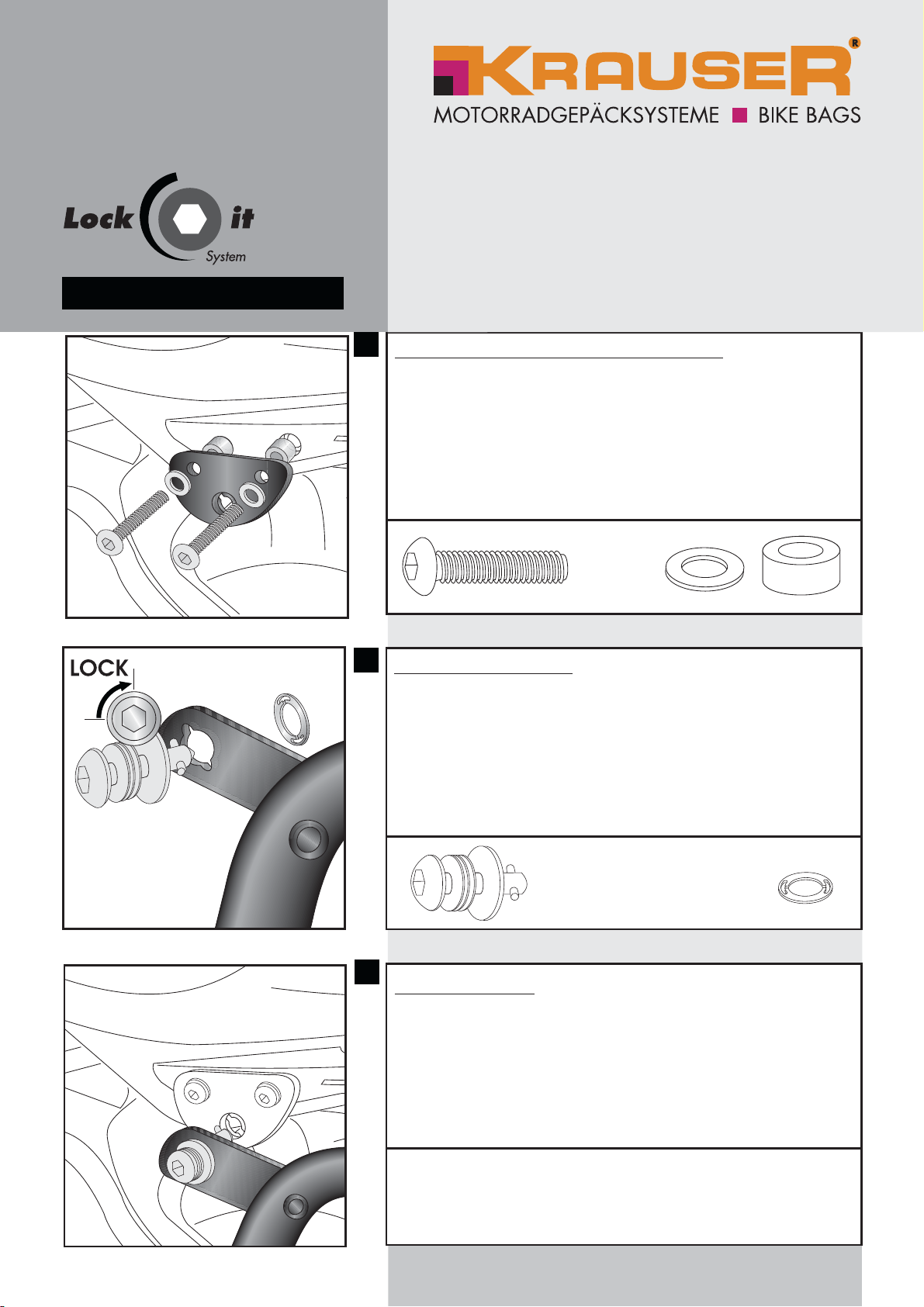 KRAUSER®

MOTORRADGEPÄCKSYSTEME BIKE BAGS

Lock it System

LOCK