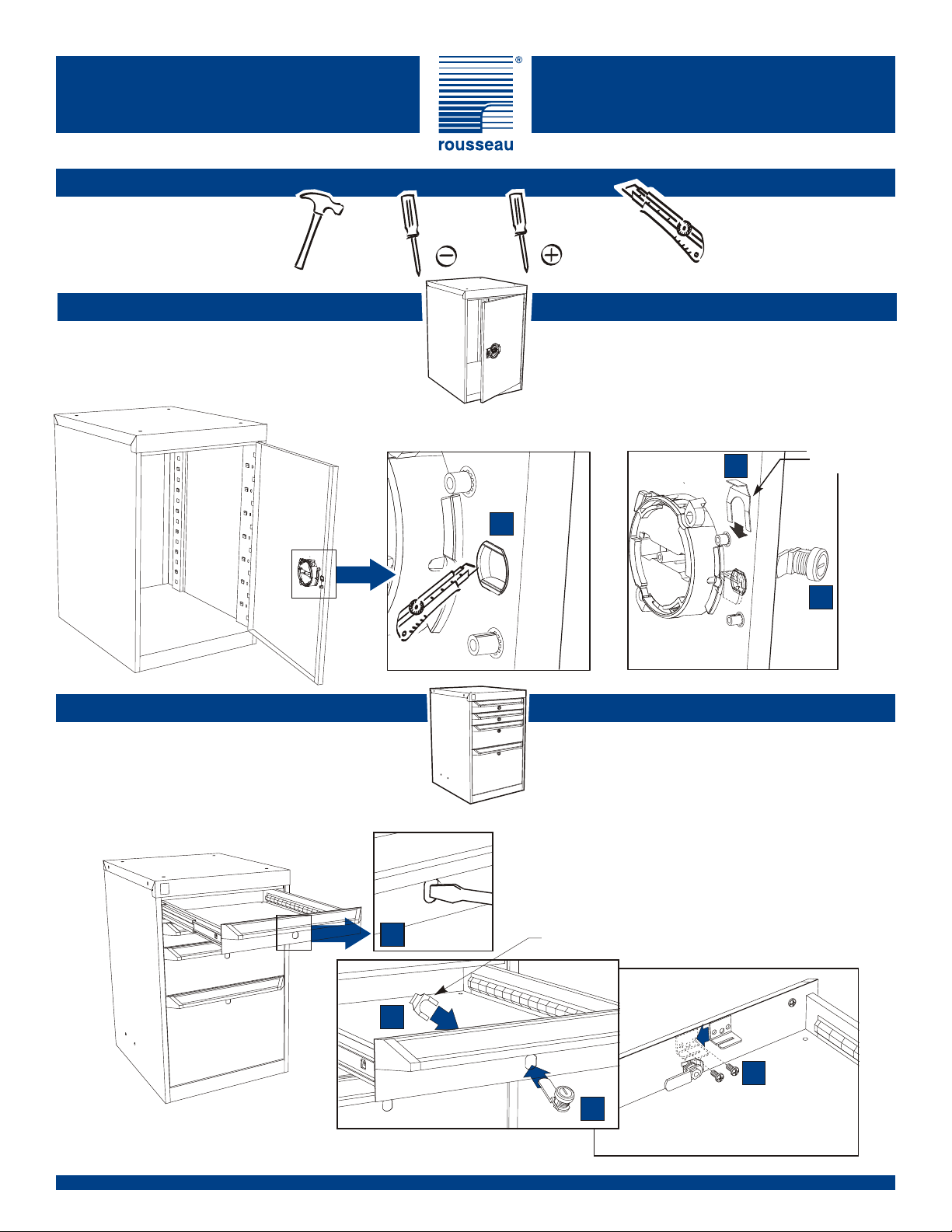 ®
rousseau