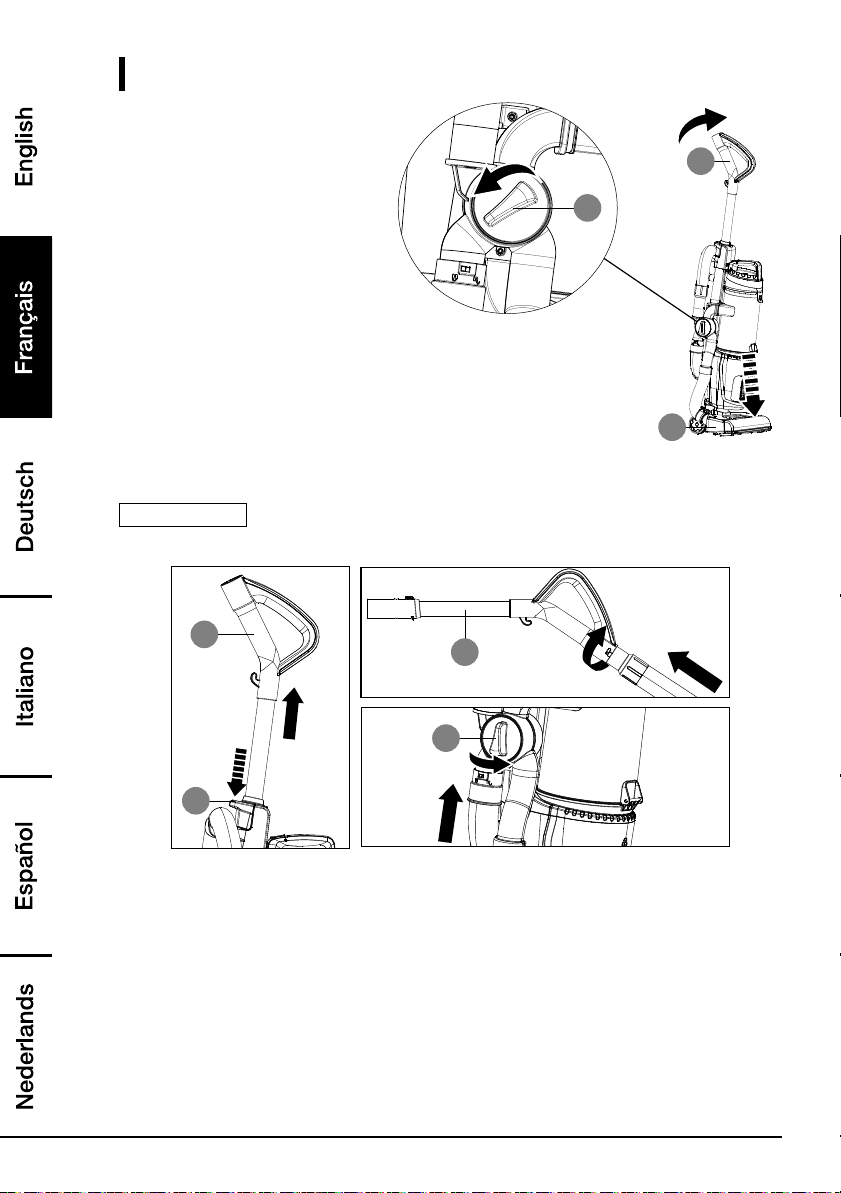 English

Français

Deutsch

Italiano

Español

Nederlands