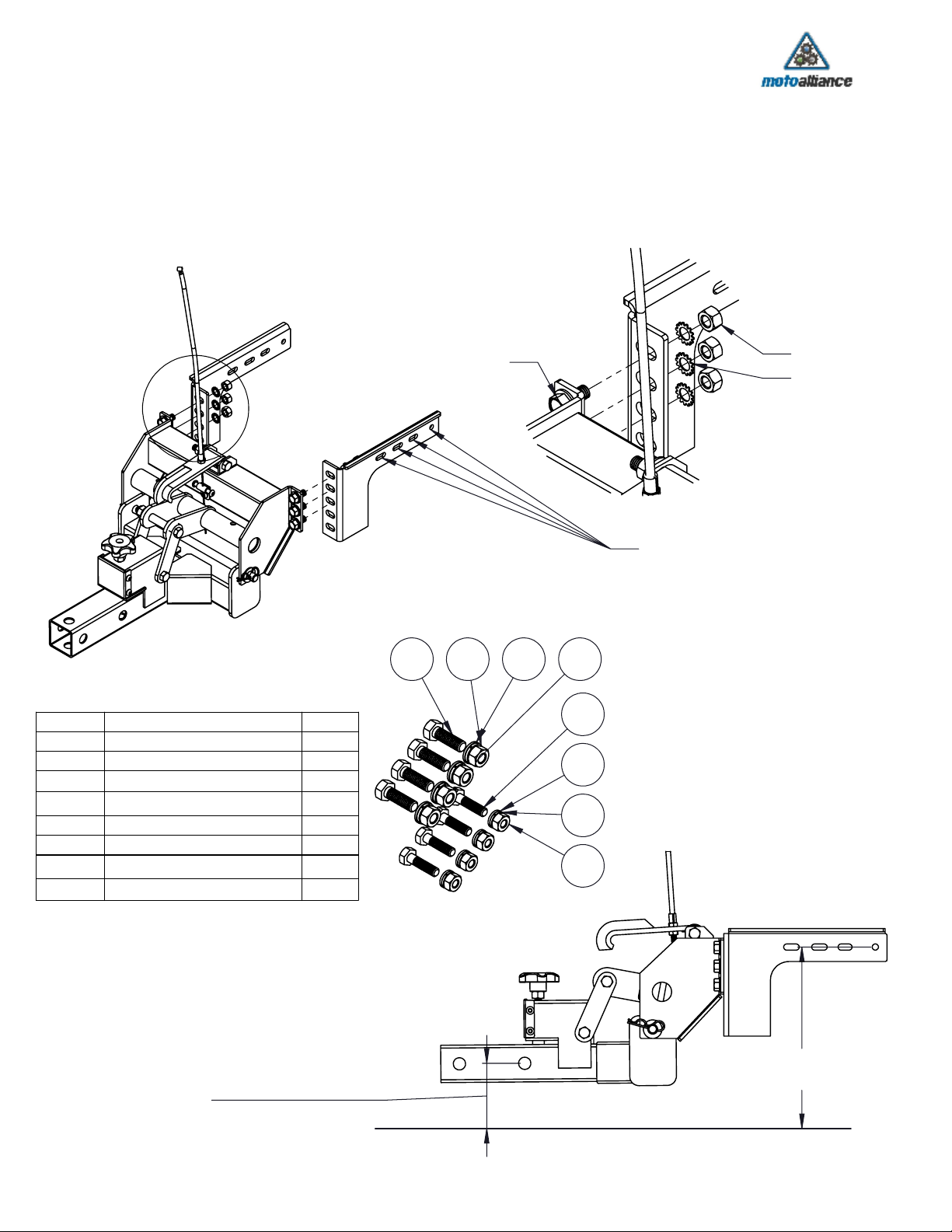 motoalliance