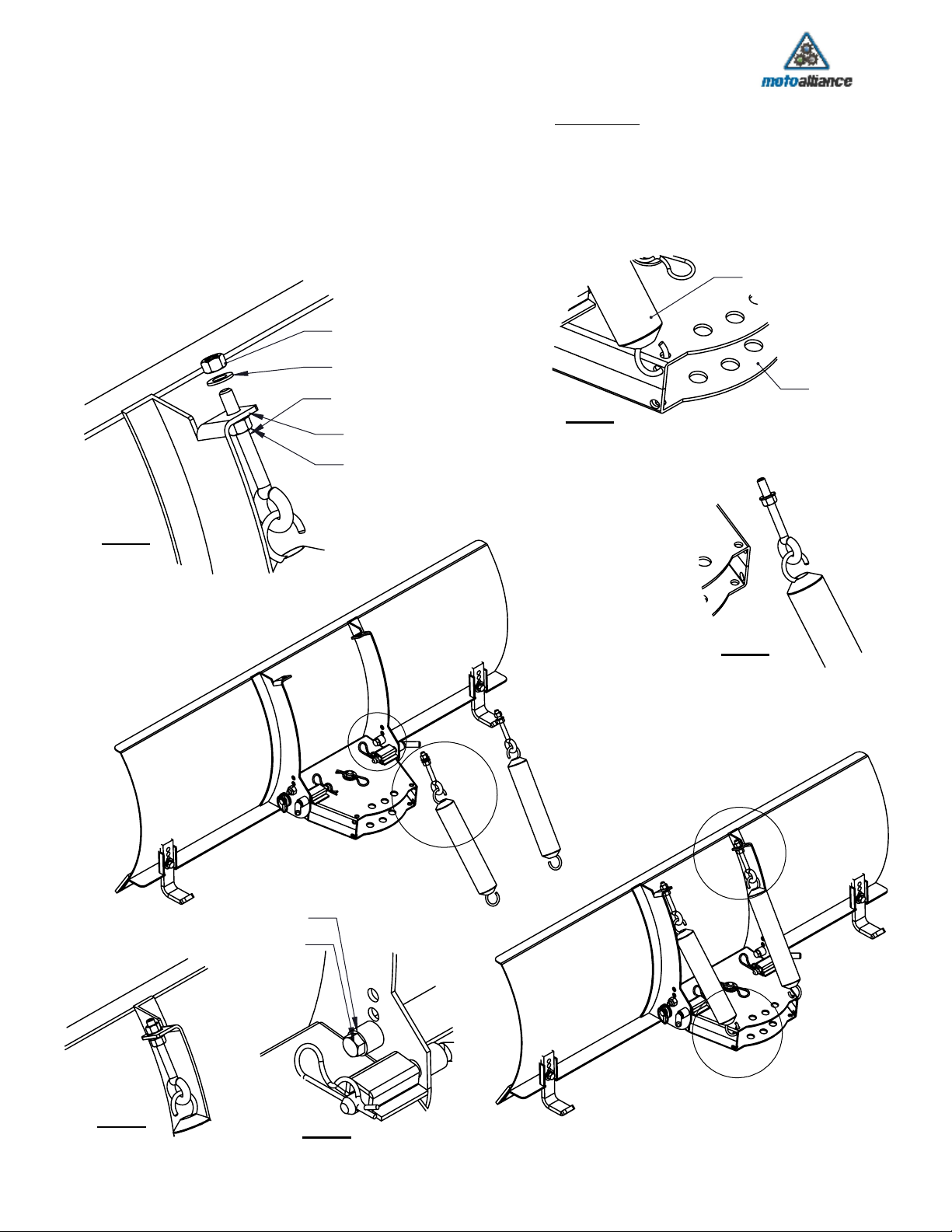 motoalliance