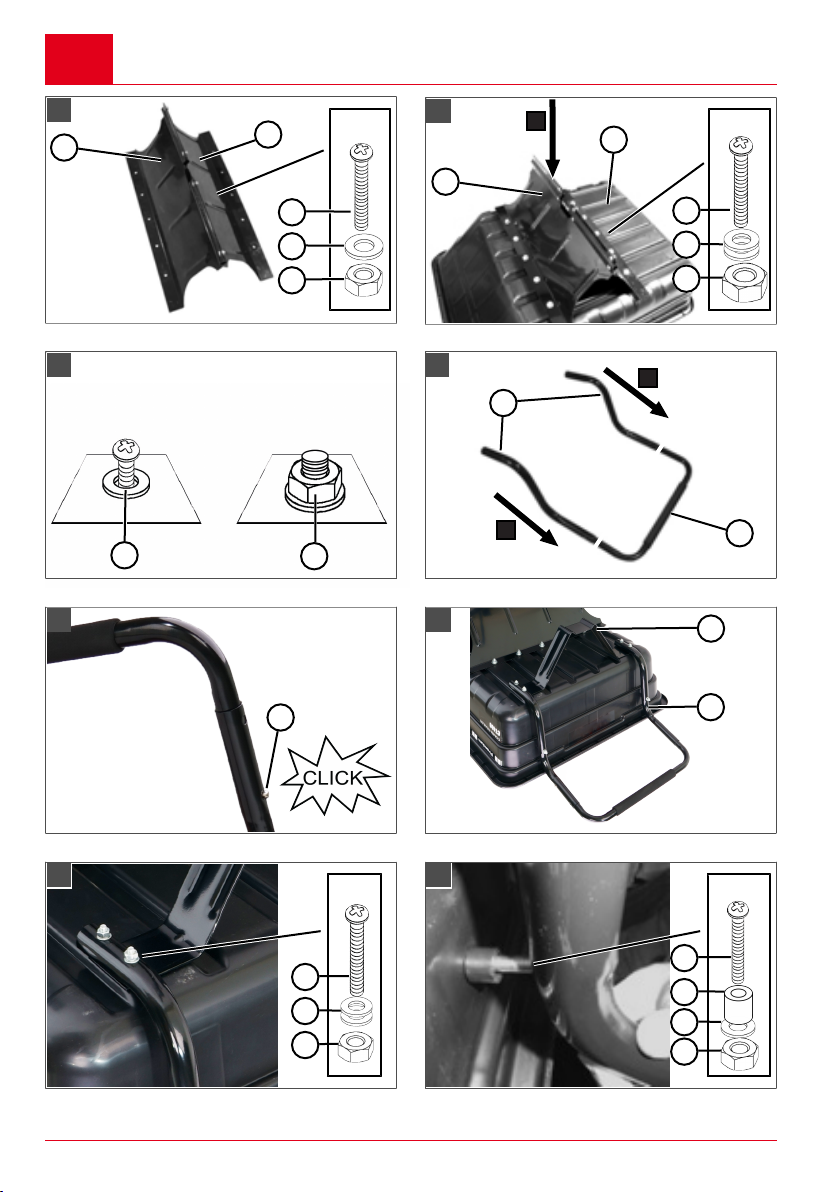 CLICK