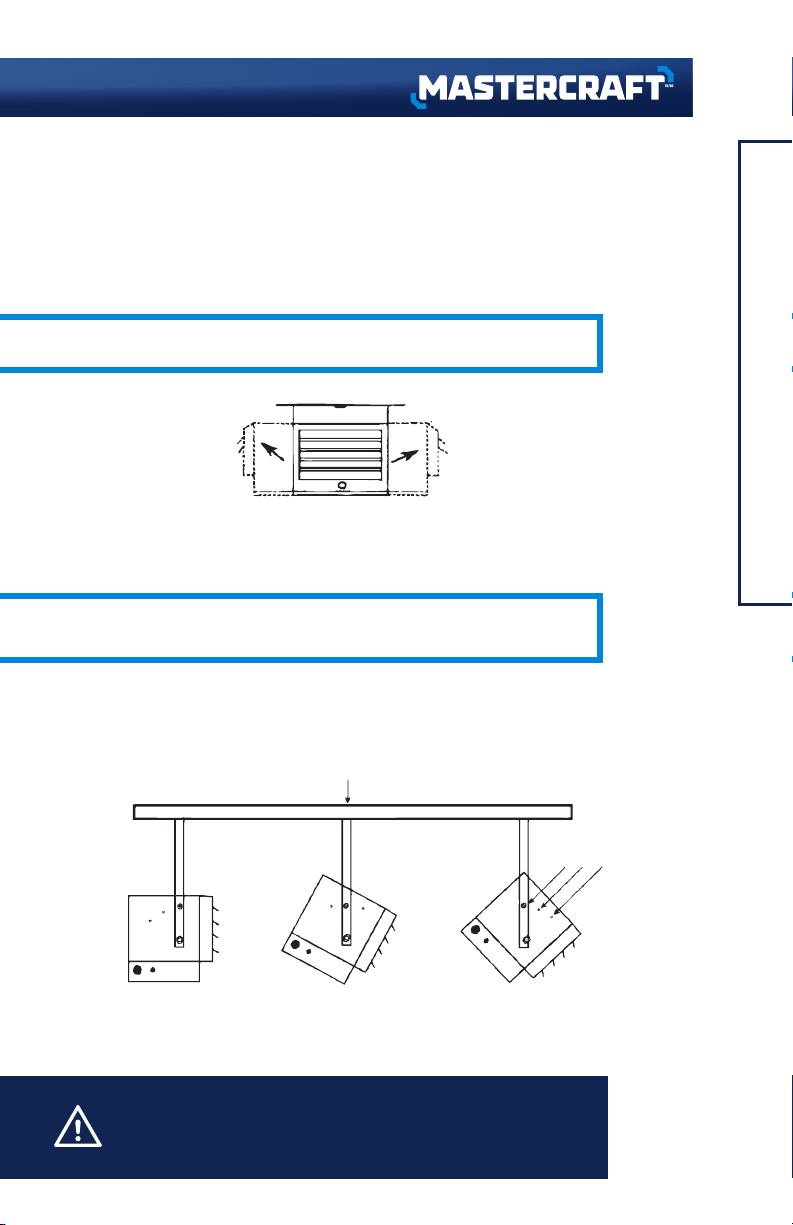 MASTERCRAFT