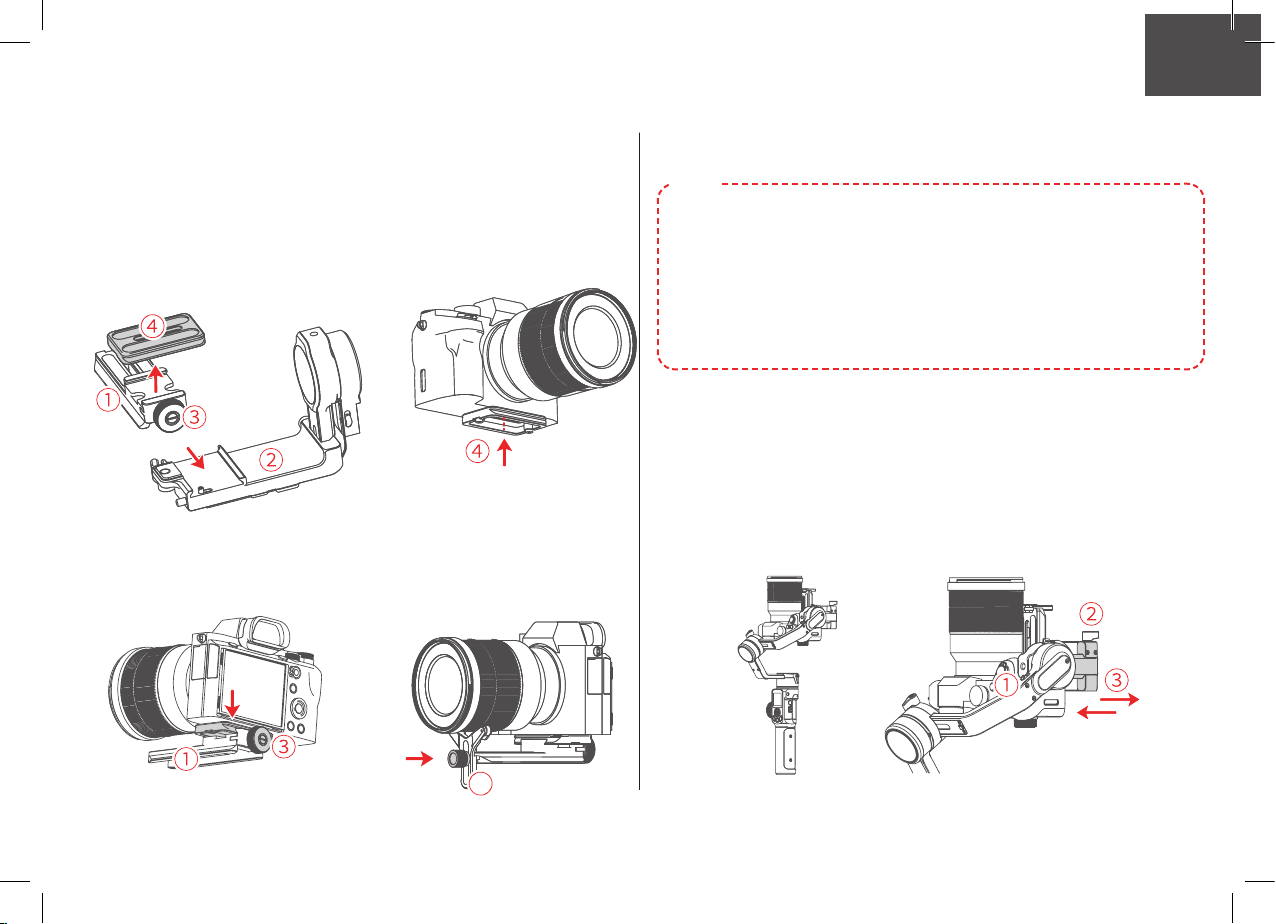 ④
①
③
②
④
①
③
②
①
③