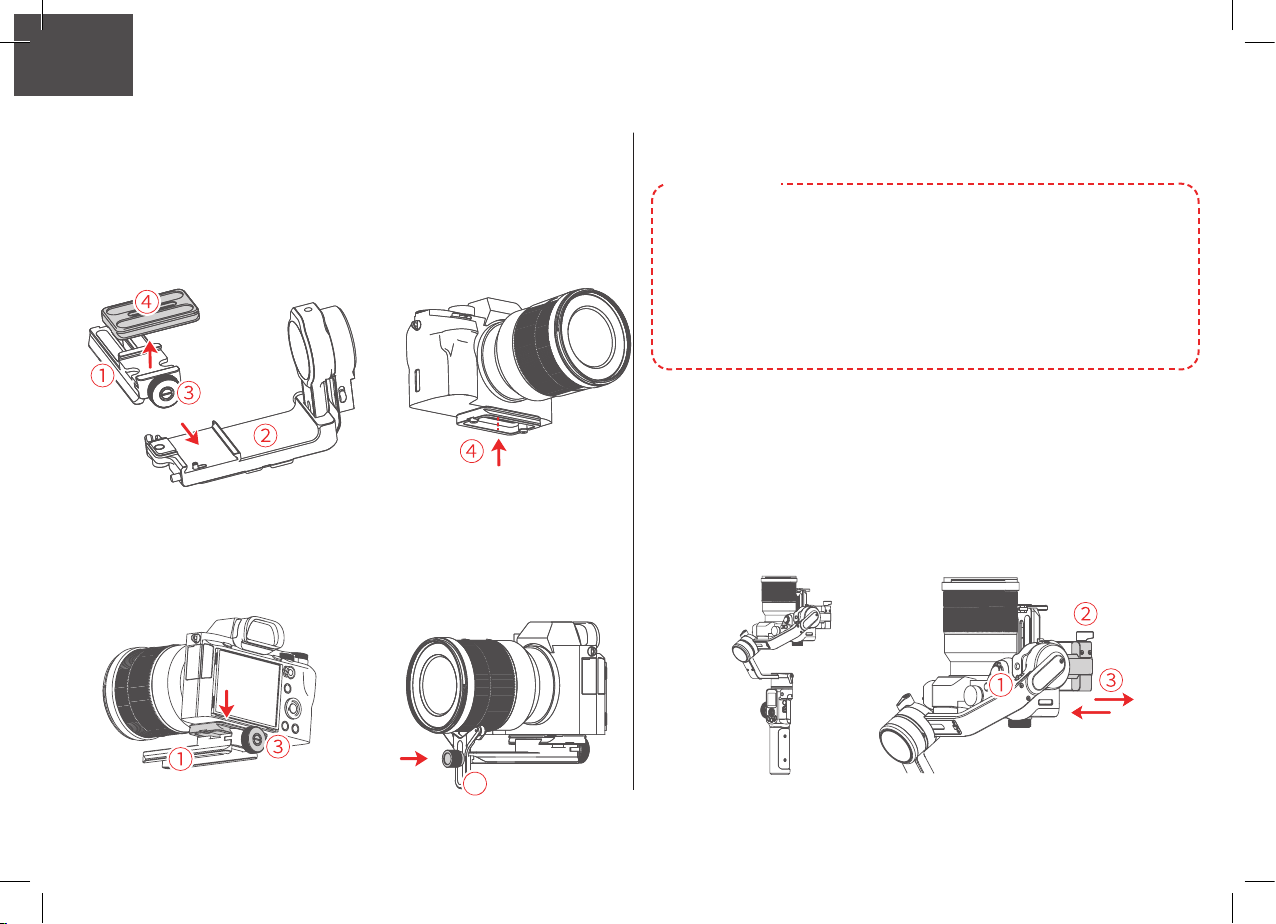 ④
①
③
②
④
①
③
②
①
③