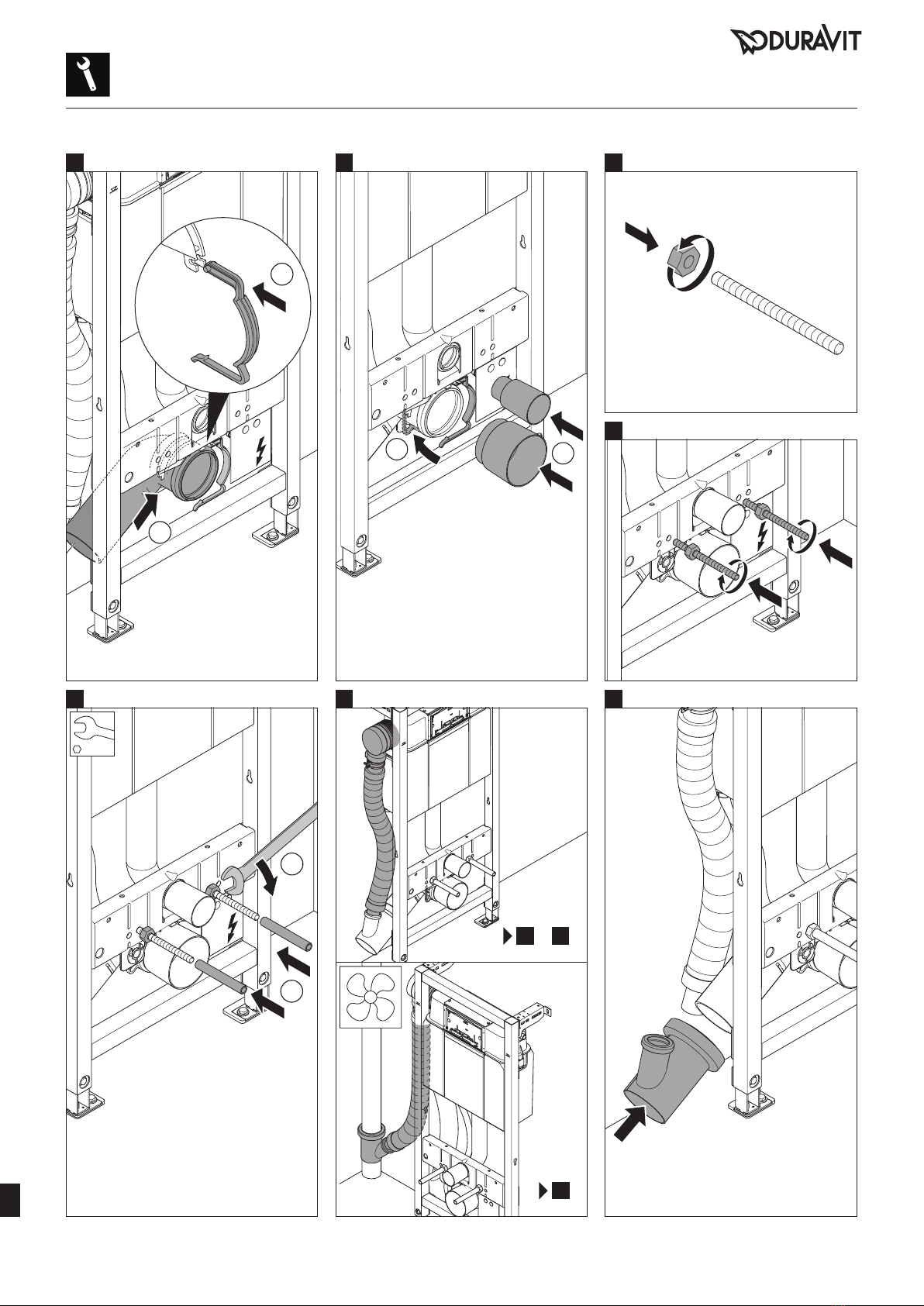 DURAVIT