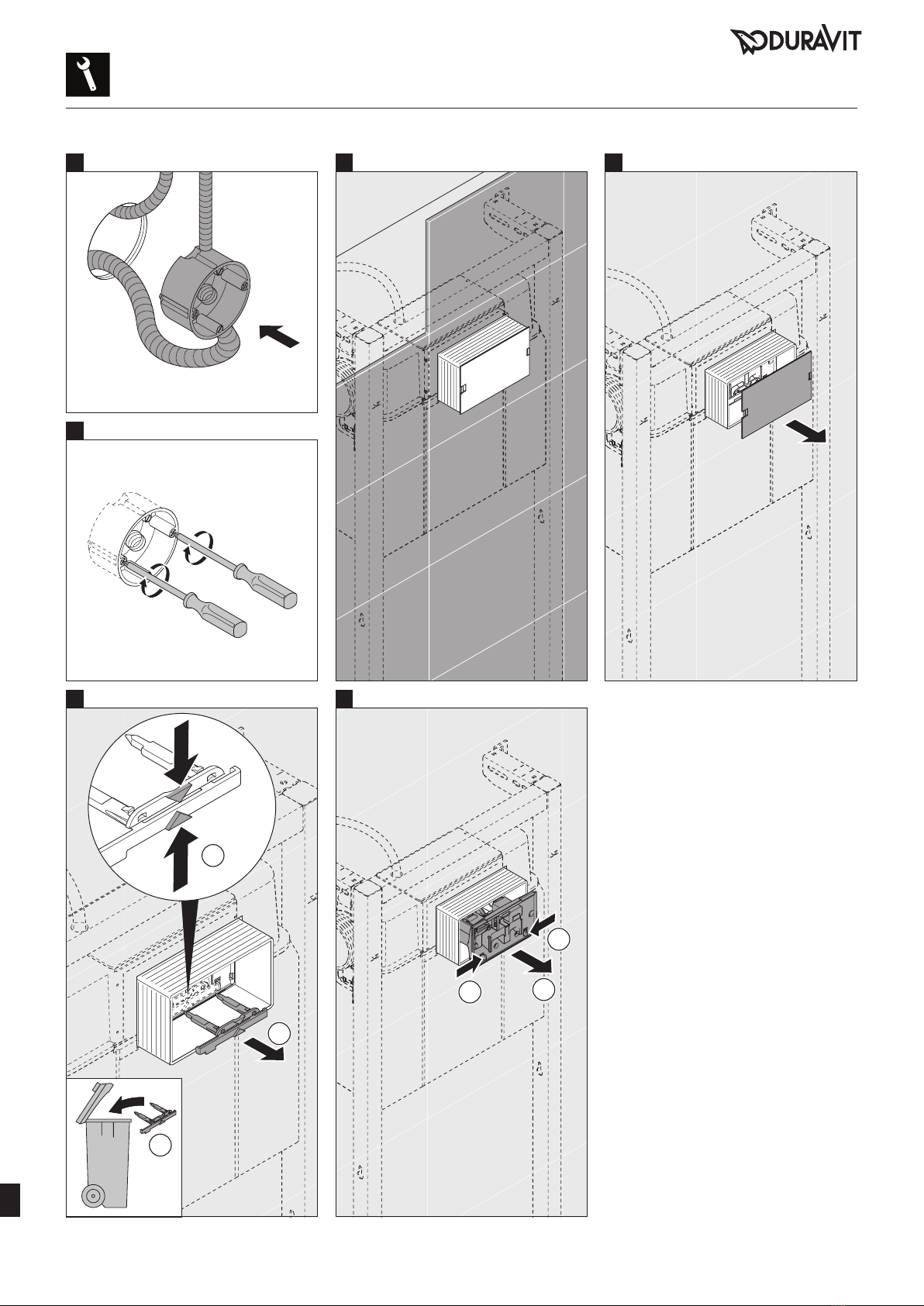 DURAVIT