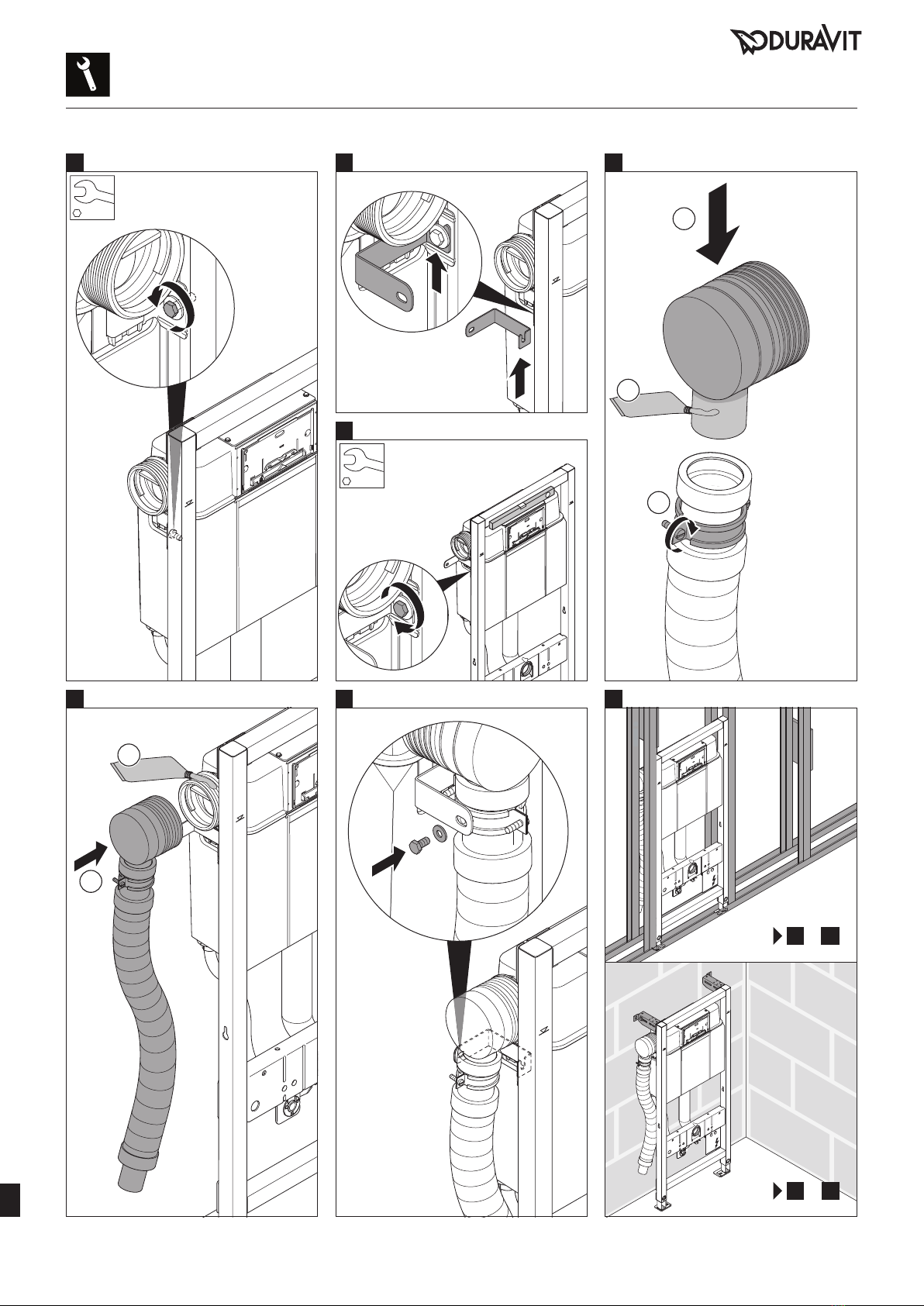 DURAVIT