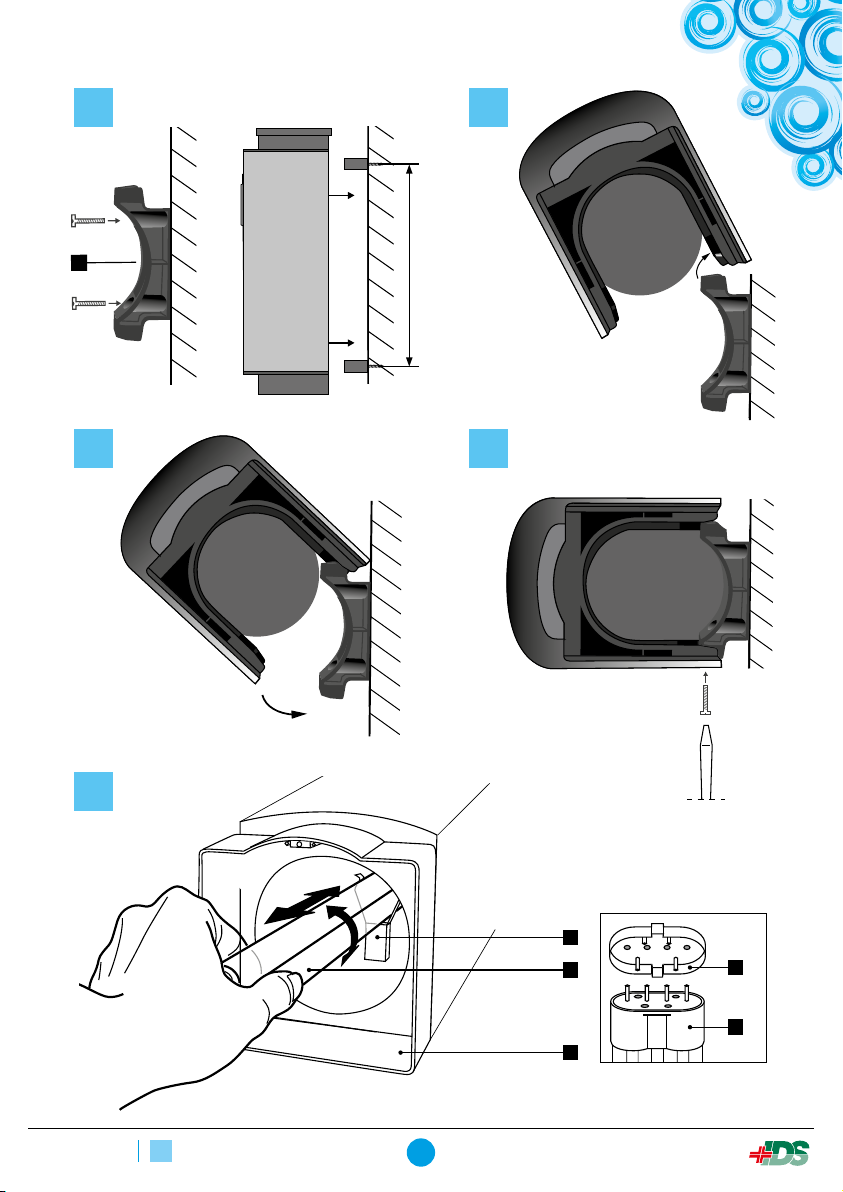 IDS