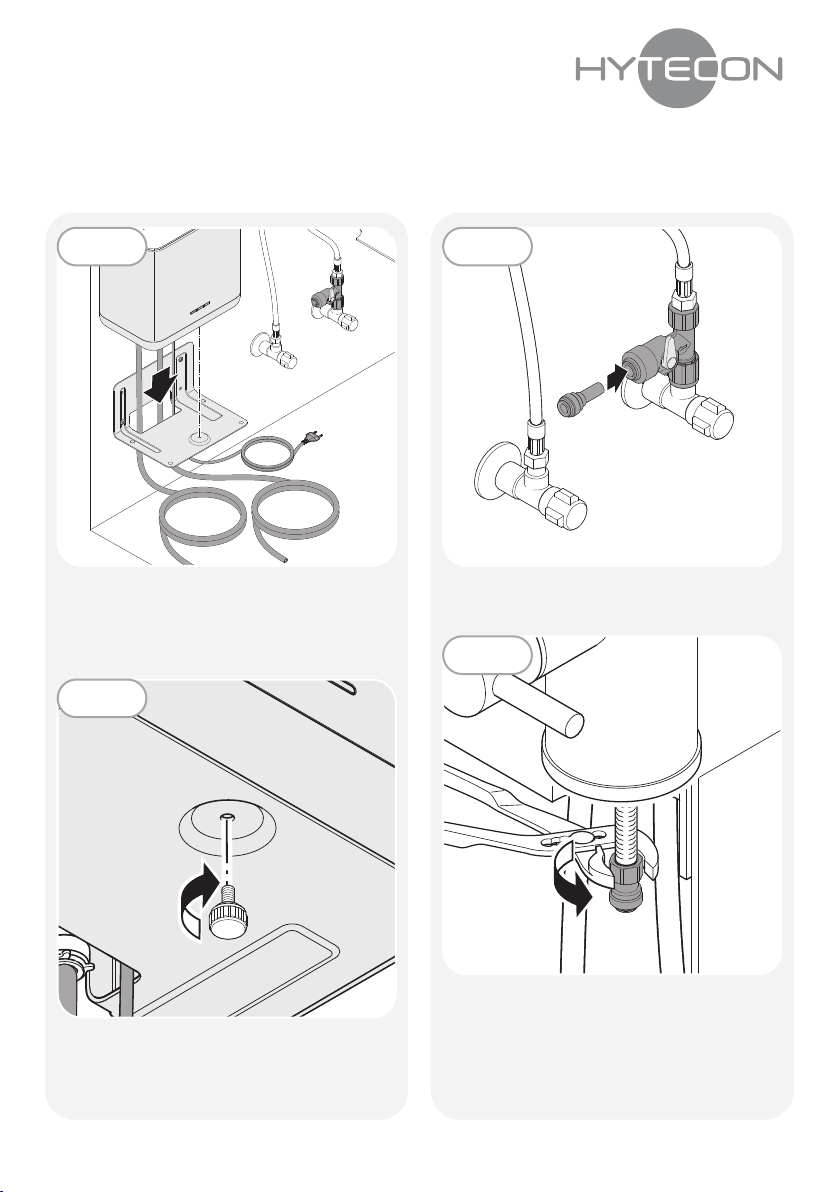 HYTECON