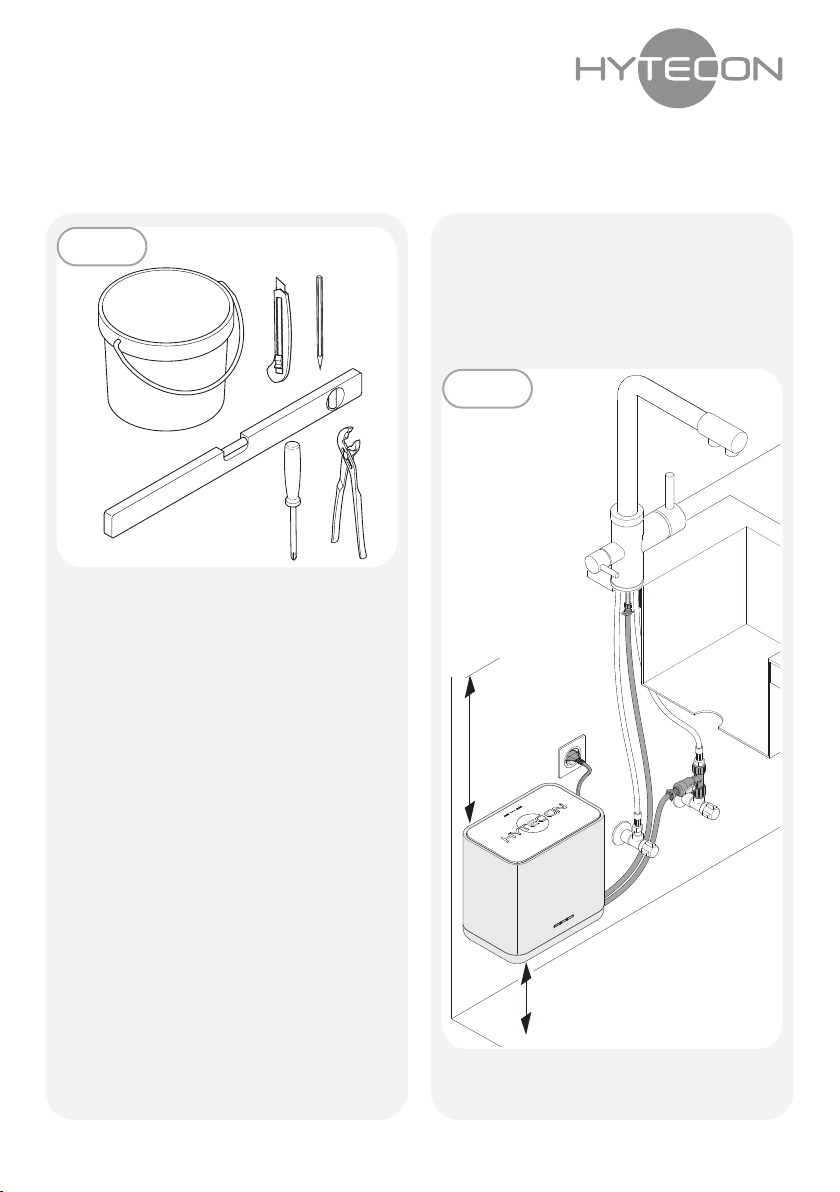 HYTECON

HYTECON