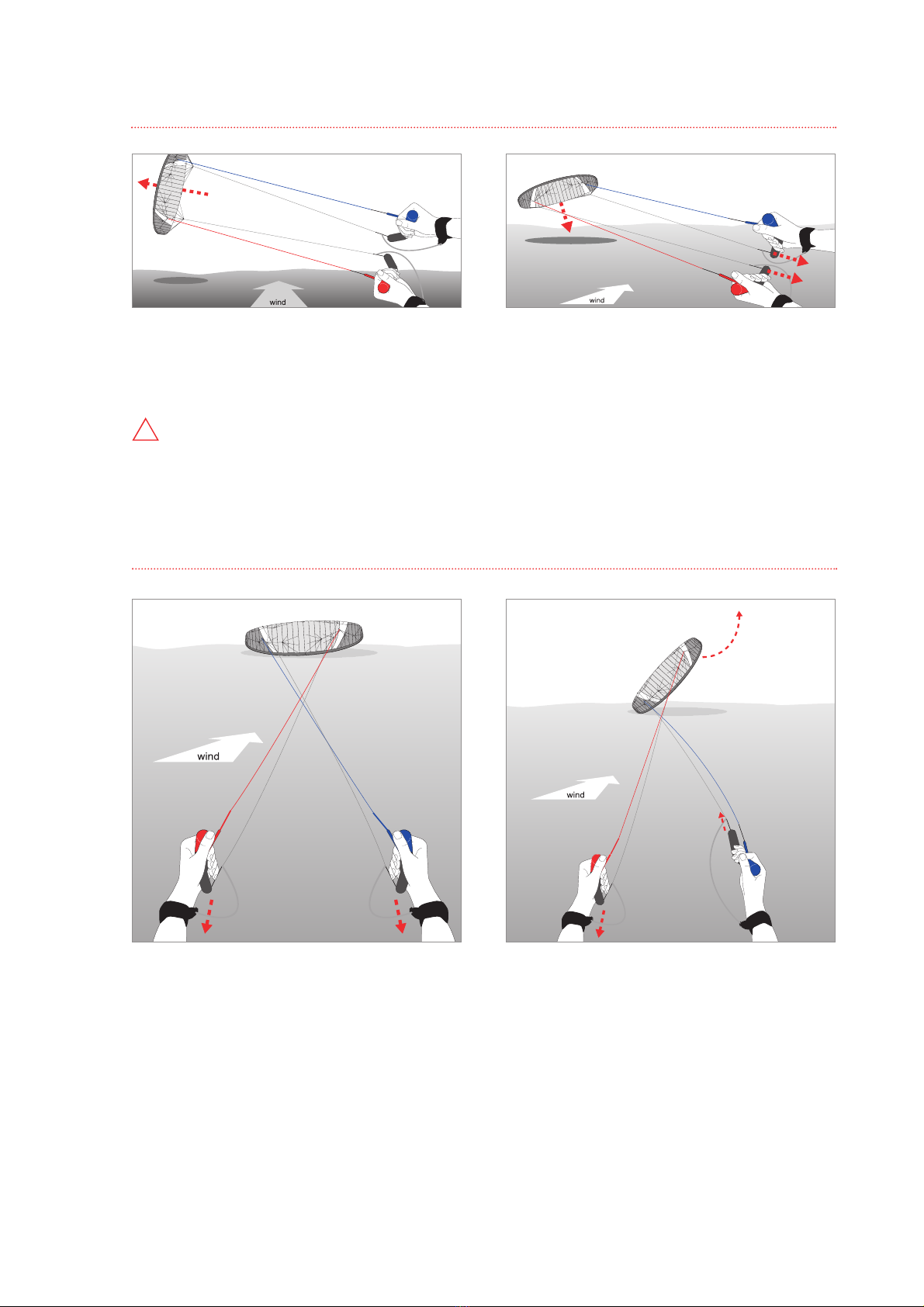 wind

wind

wind

wind