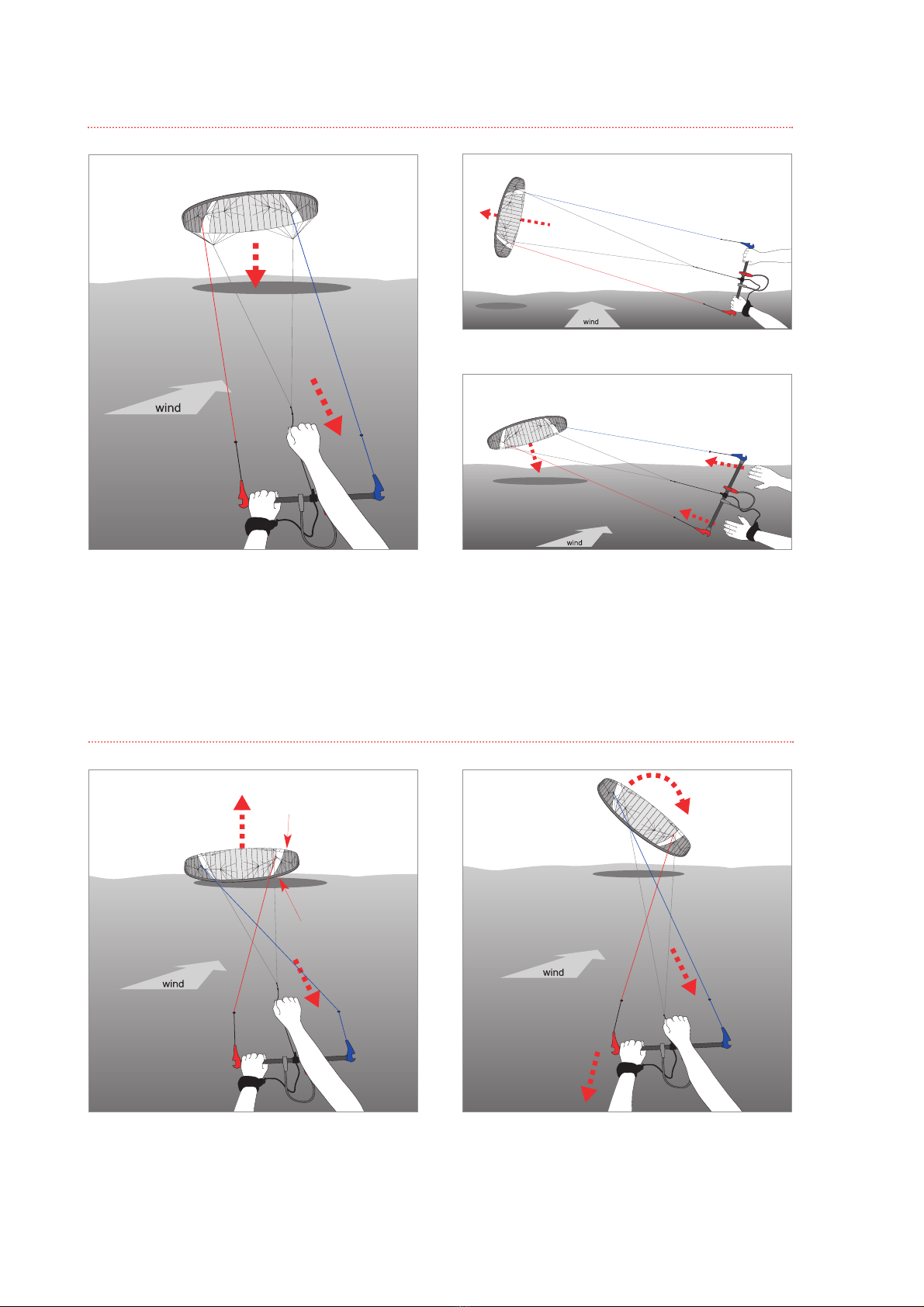 wind

wind

wind

wind

wind