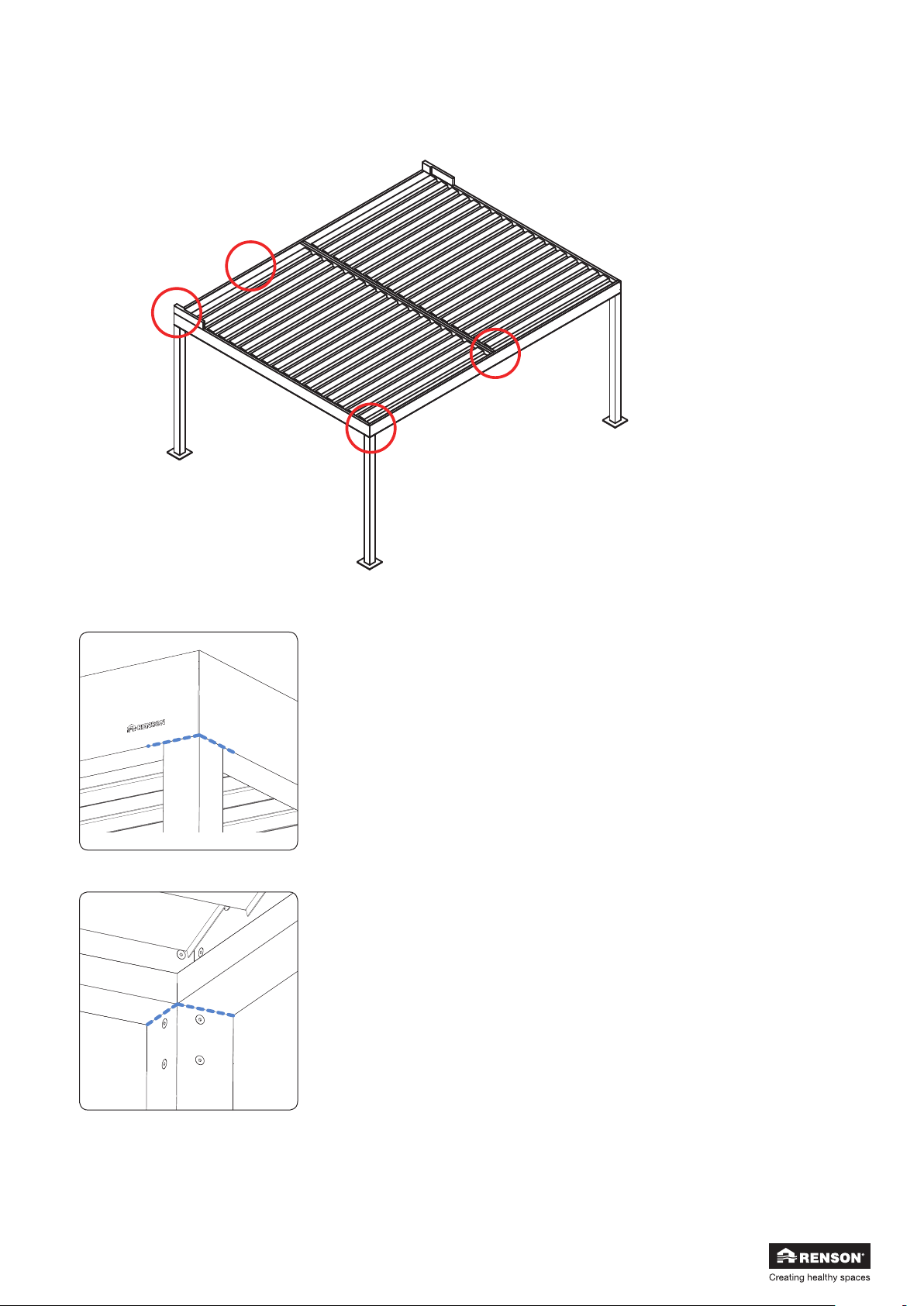 RENSON

RENSON®
Creating healthy spaces