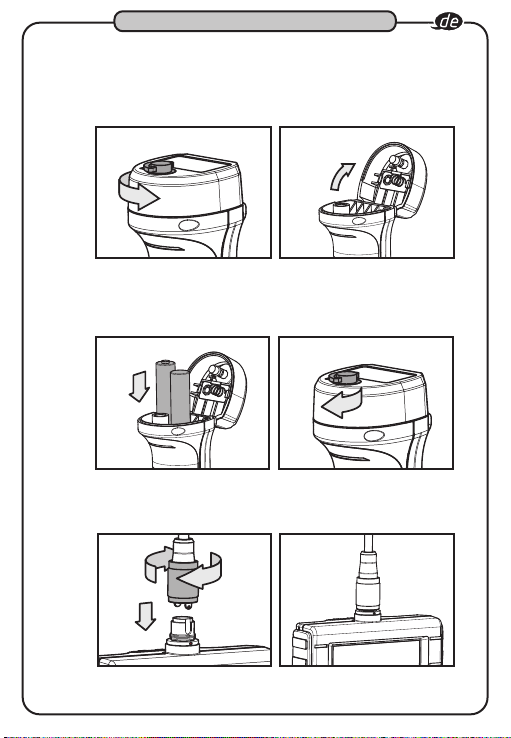 de