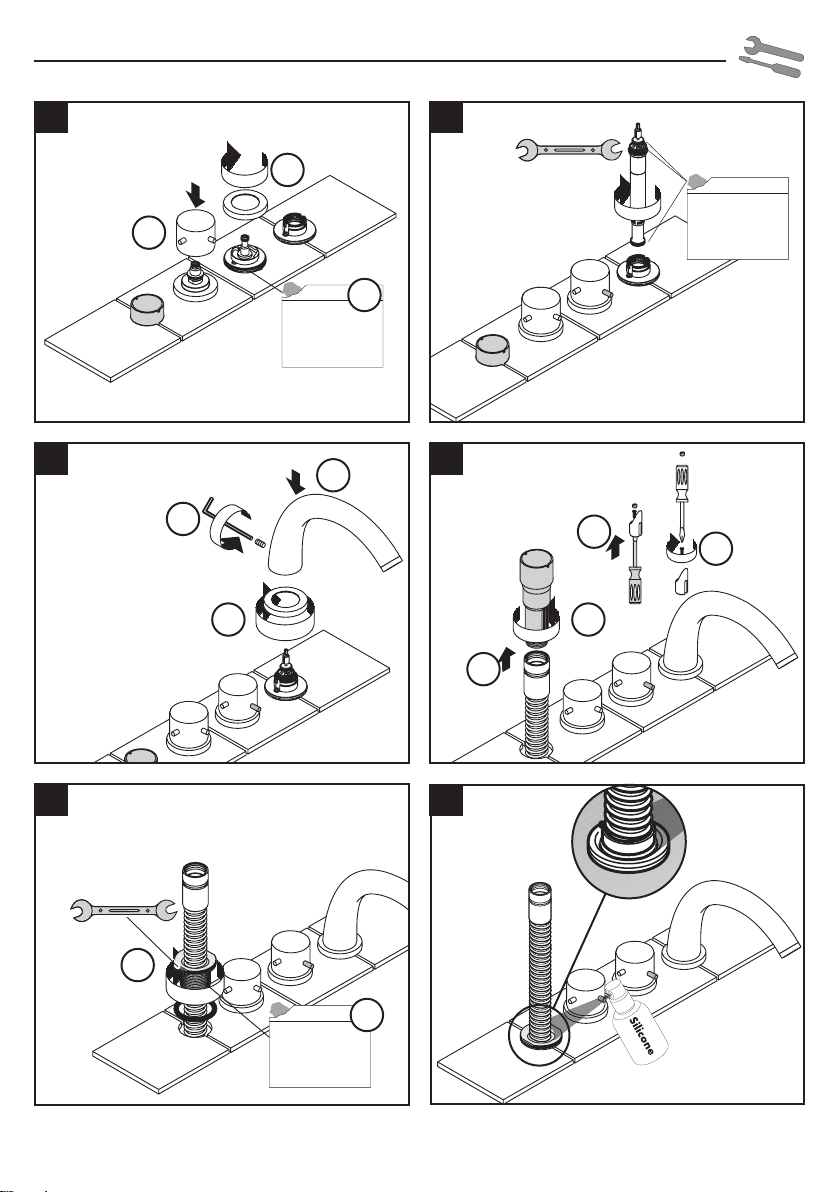 Silicone