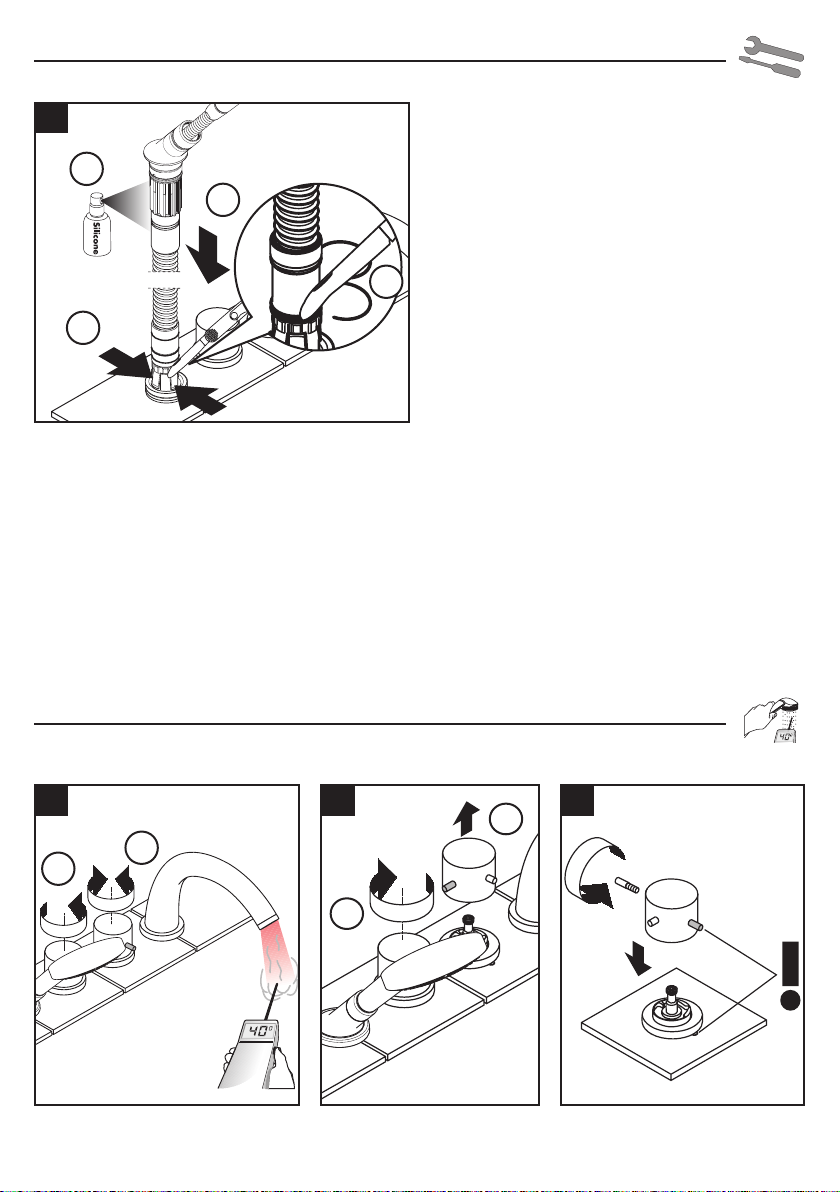 Silicone

40°

40°