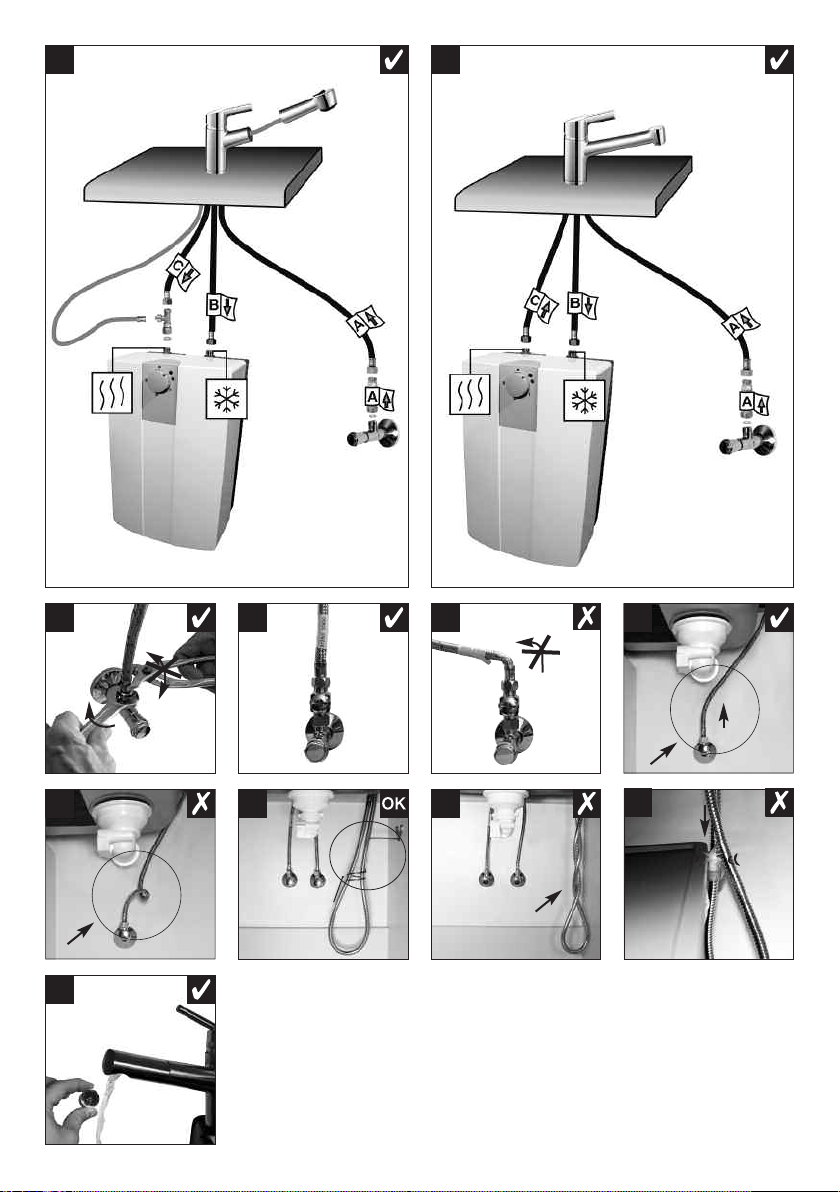 C
B
A
A

C
B
A
A

OK