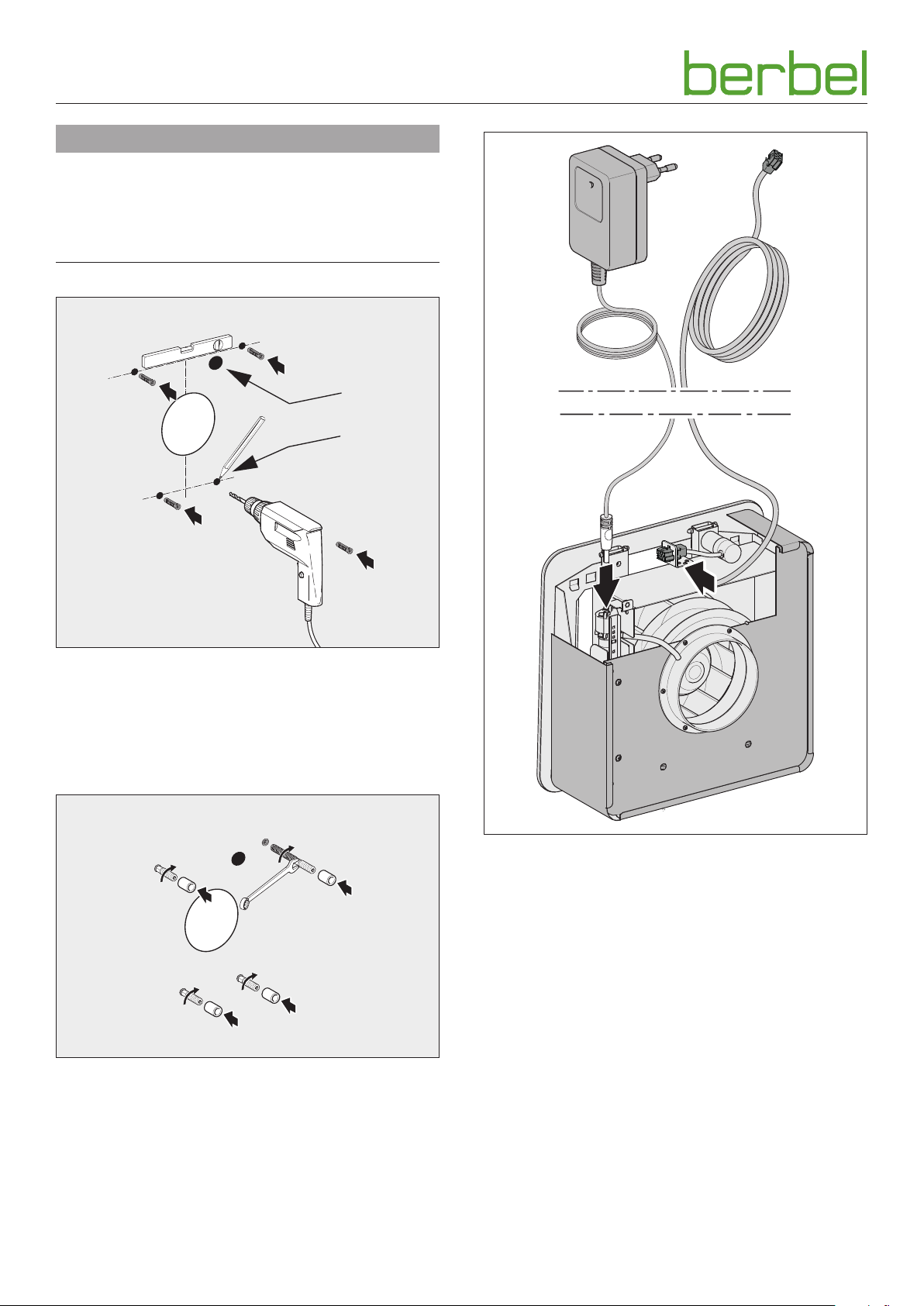 berbel