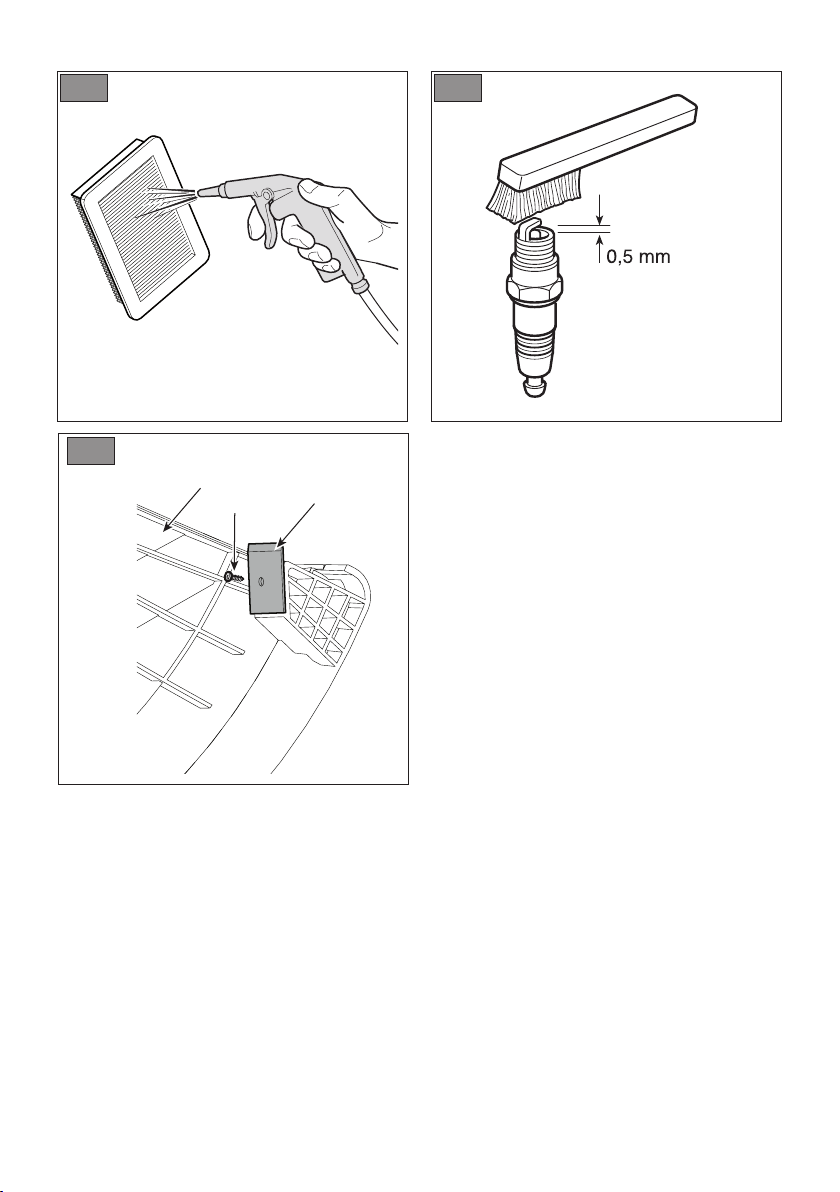 0,5 mm