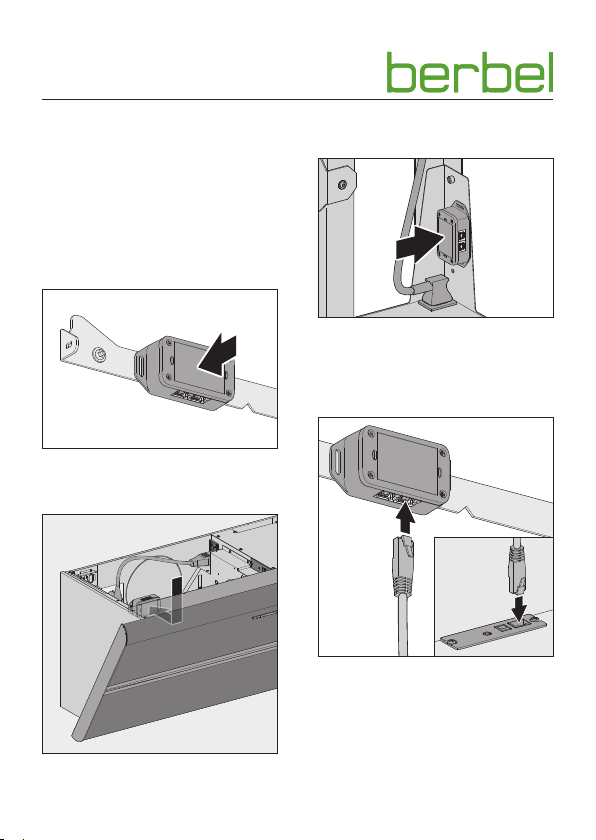 berbel