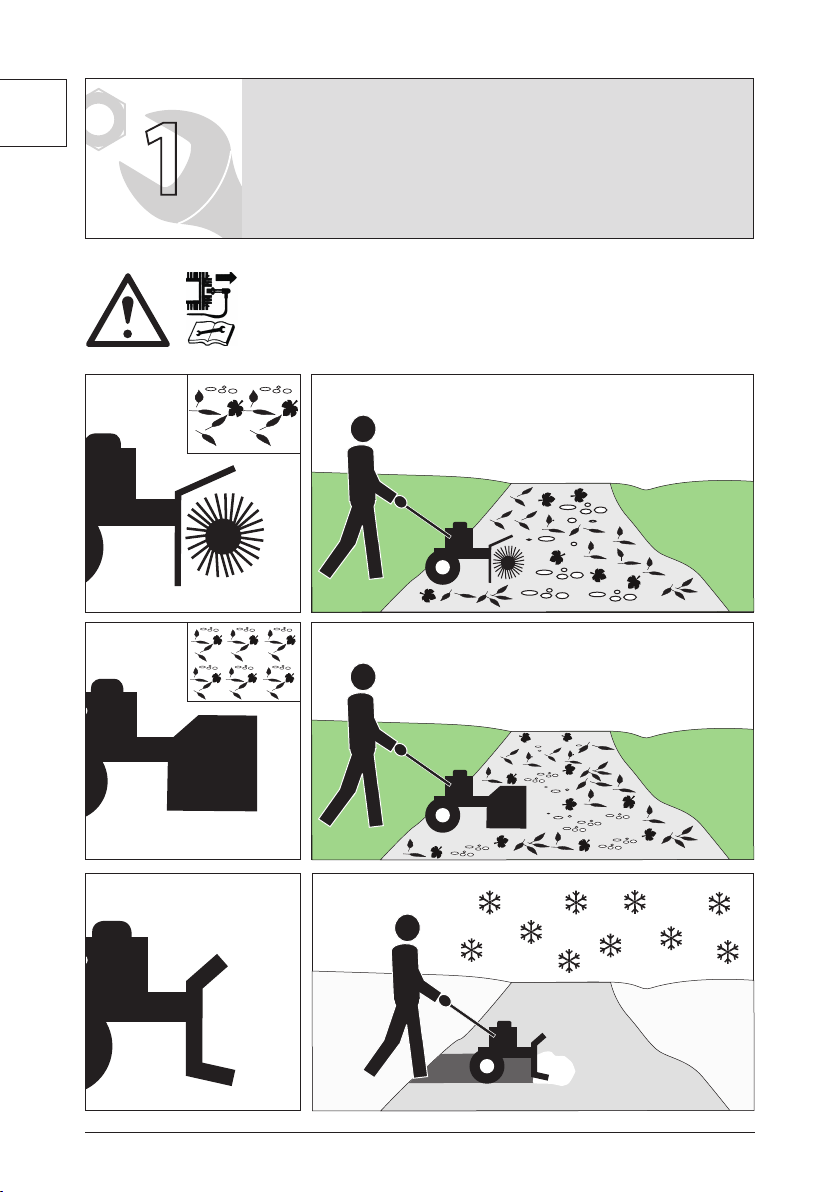 1