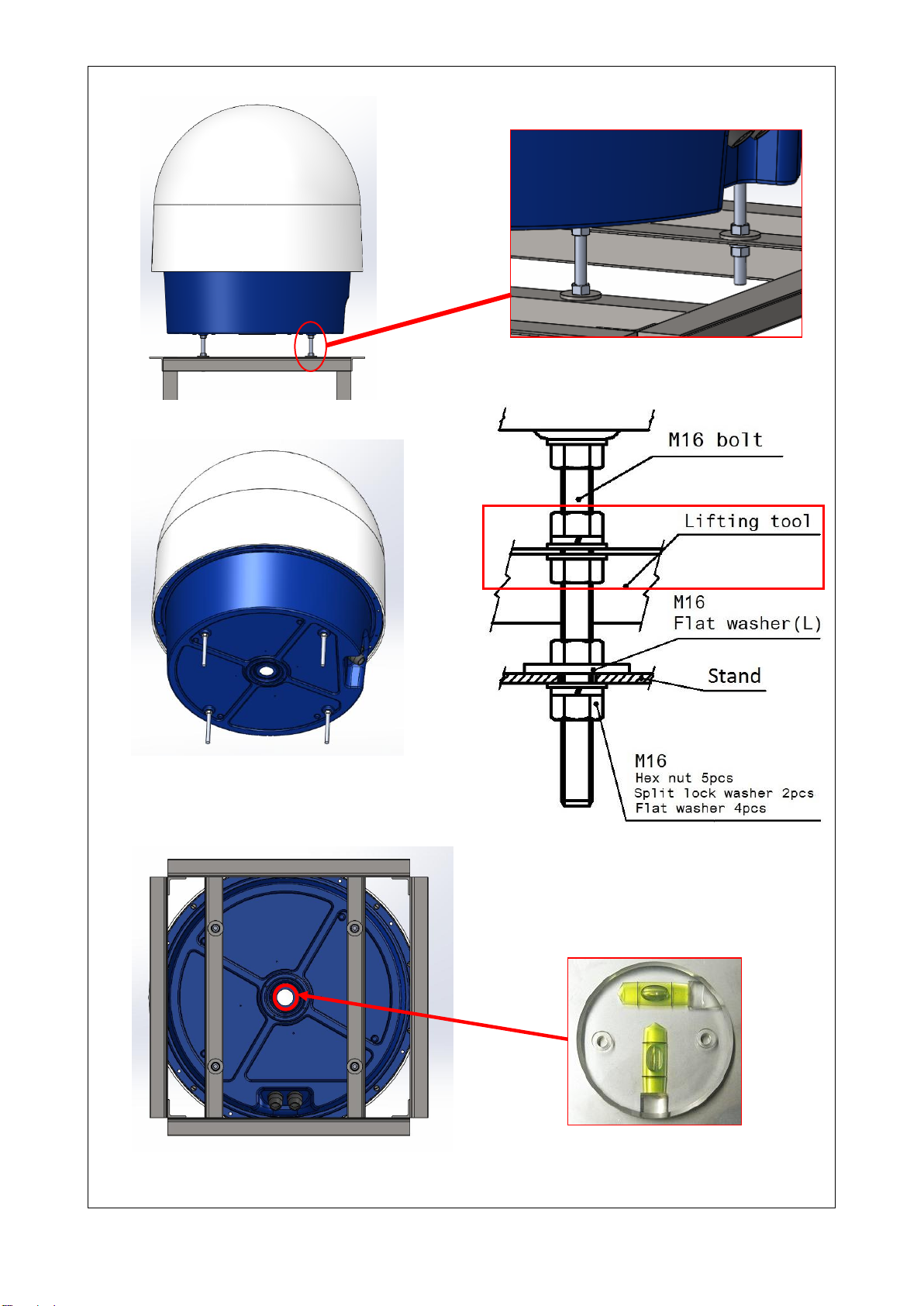 M16 bolt

Lifting tool

M16
Flat washer(L)

Stand

M16
Hex nut 5pcs
Split lock washer 2pcs
Flat washer 4pcs