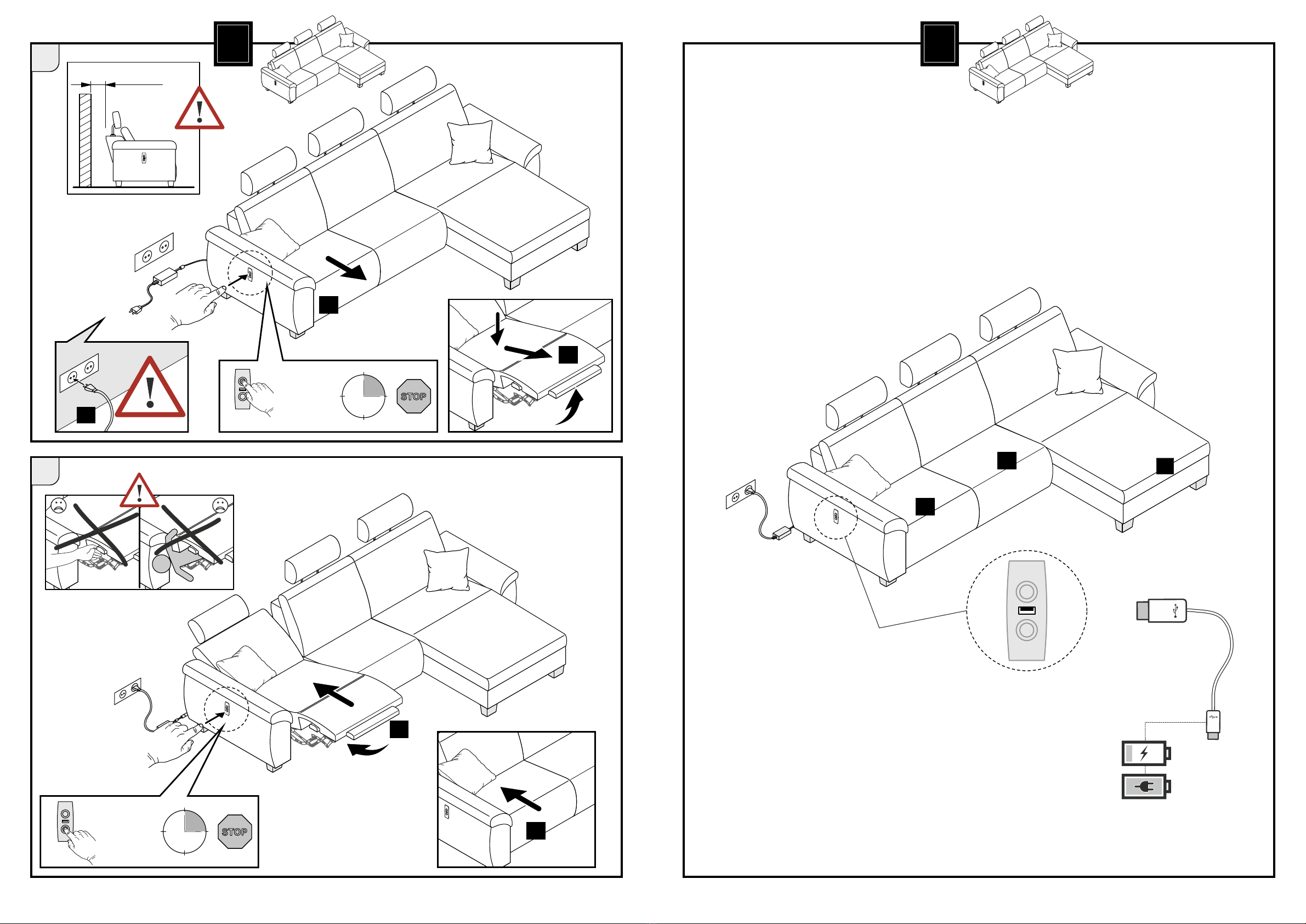 STOP

STOP