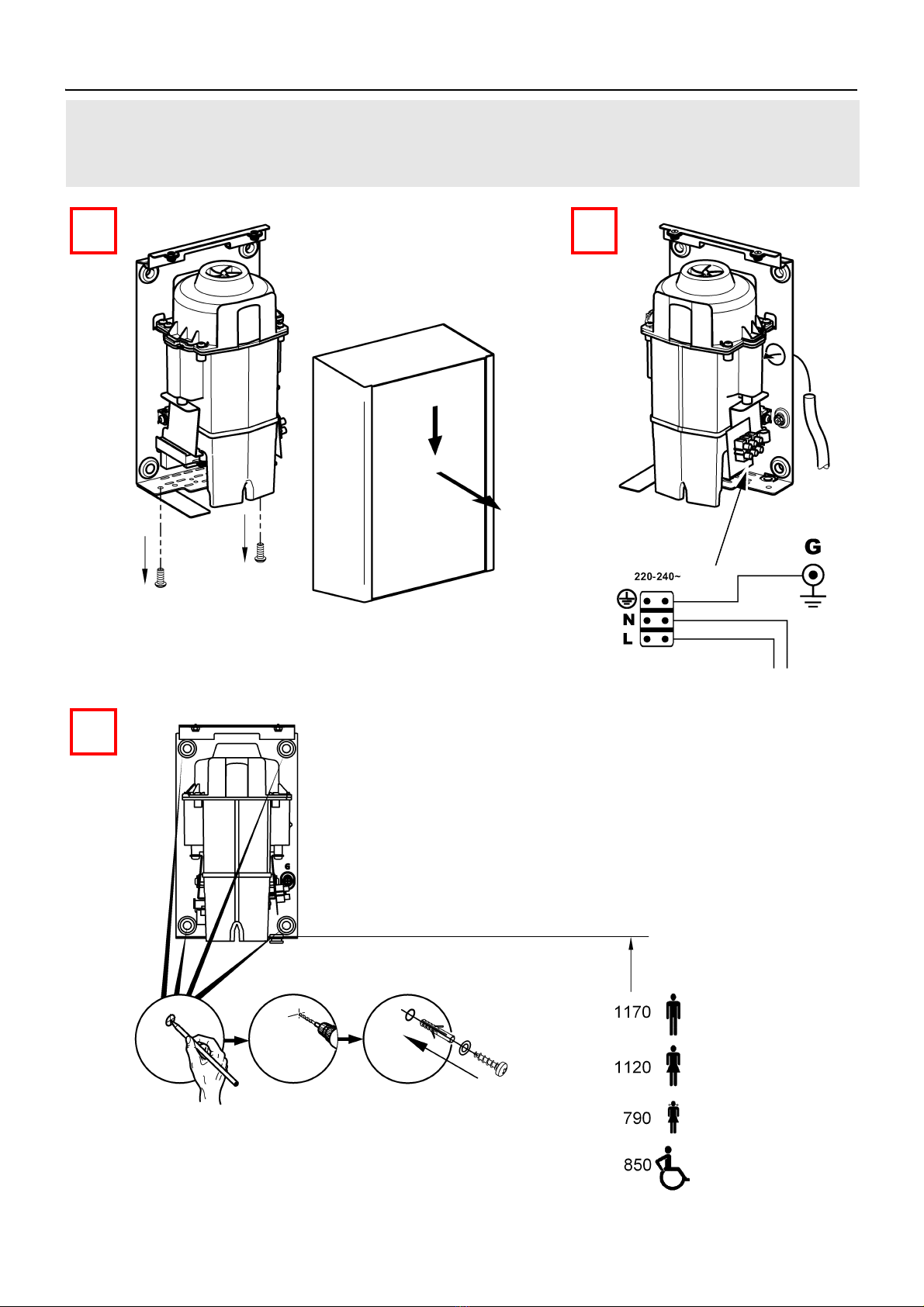 G

220-240~

N

L

1170

1120

790

850