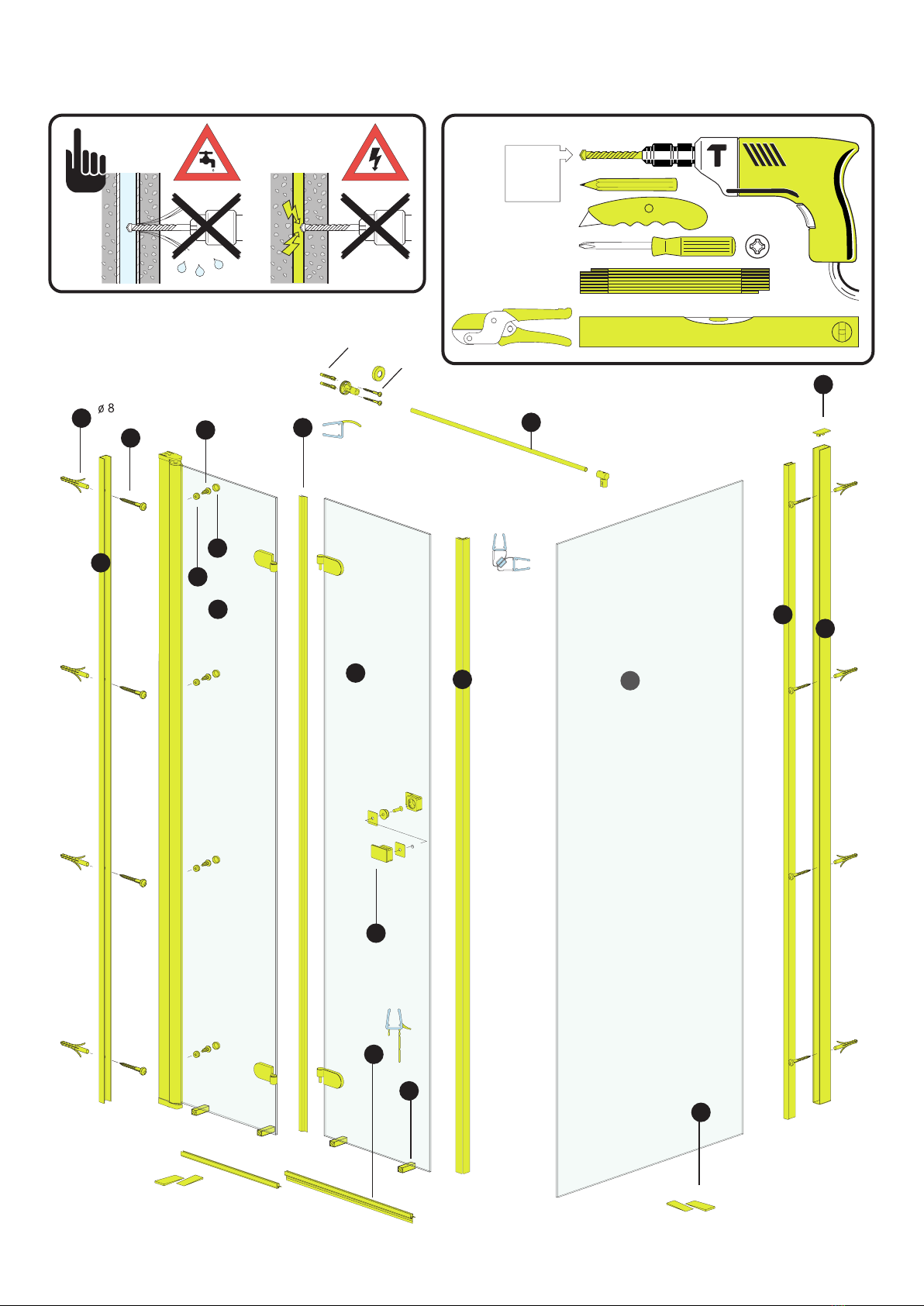 ø 8