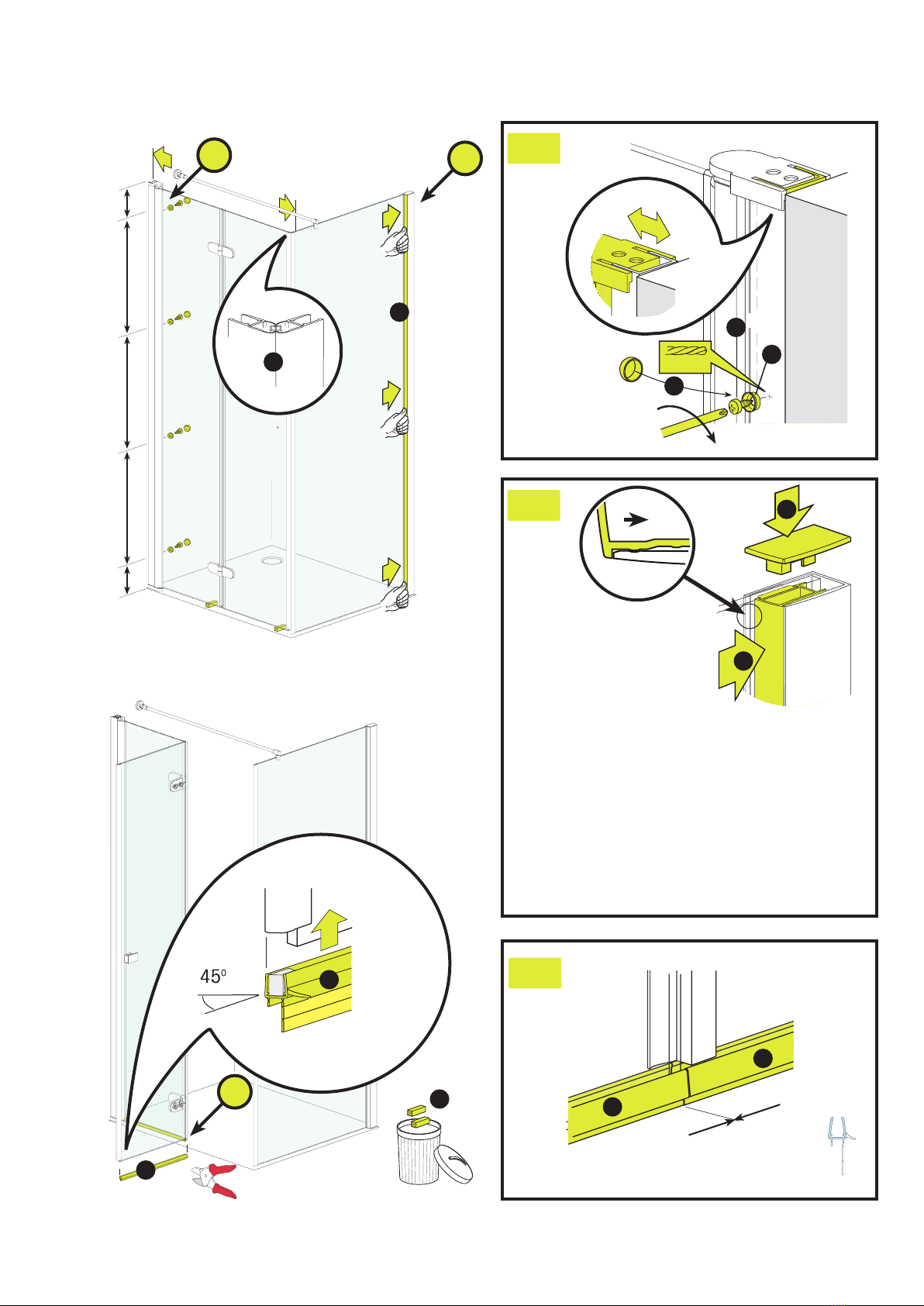 $45^0$