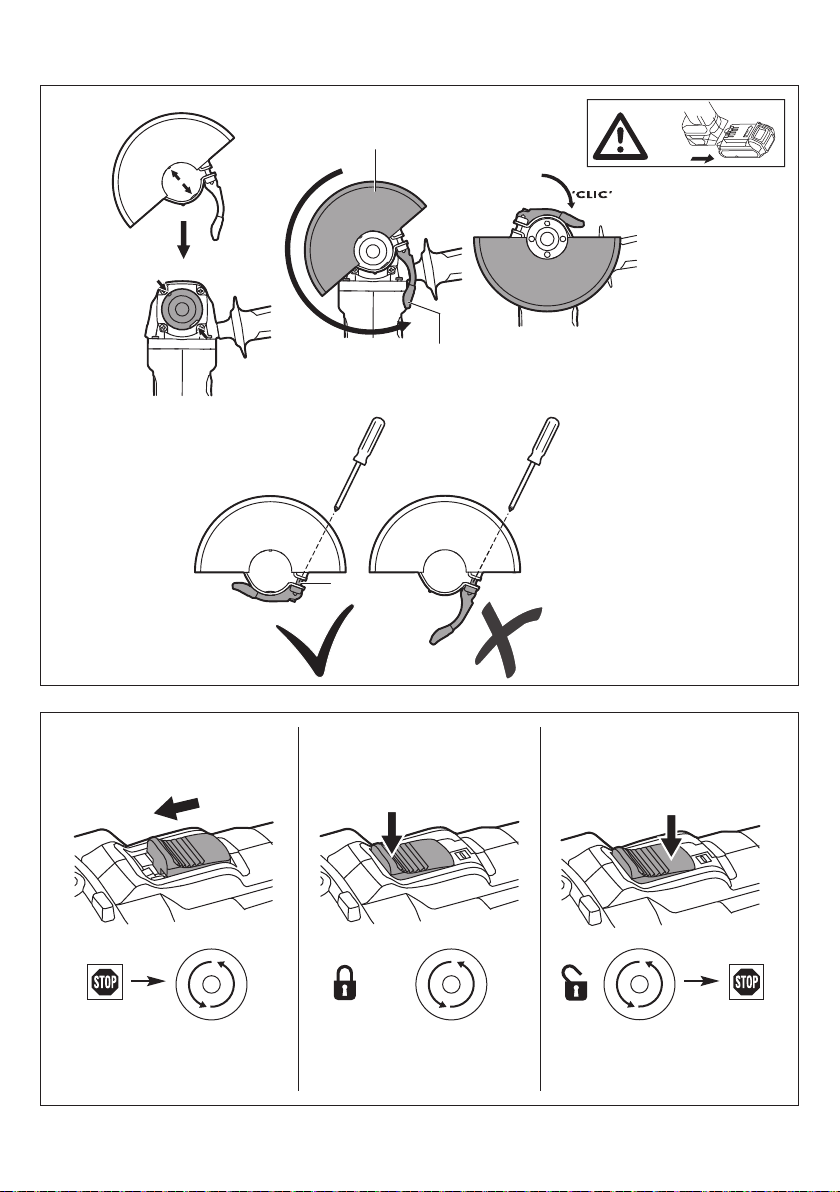 'CLIC'

STOP

STOP