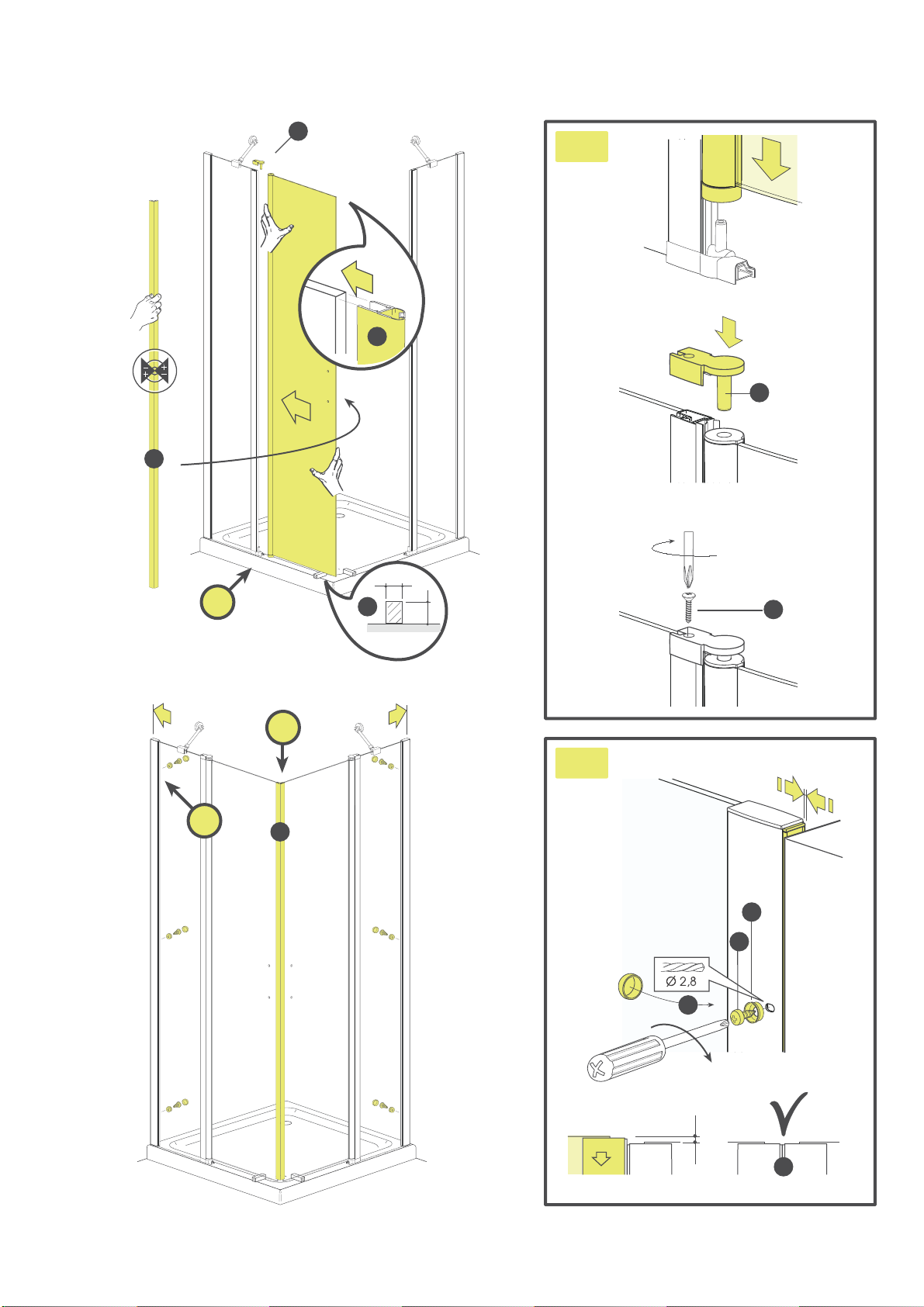 Ø 2,8