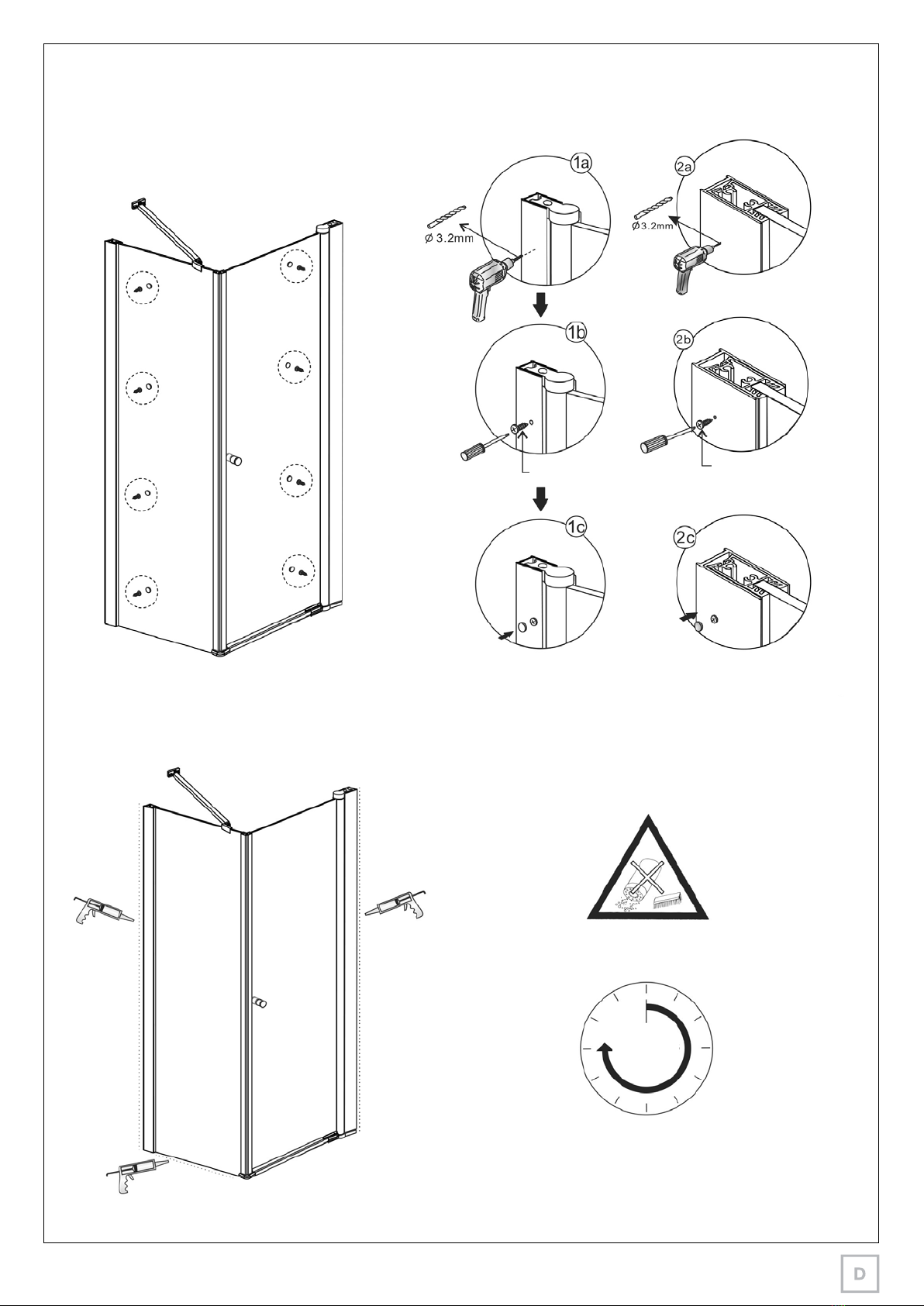 1a

Ø 3.2mm

2a

Ø 3.2mm

1b

2b

1c

2c

D