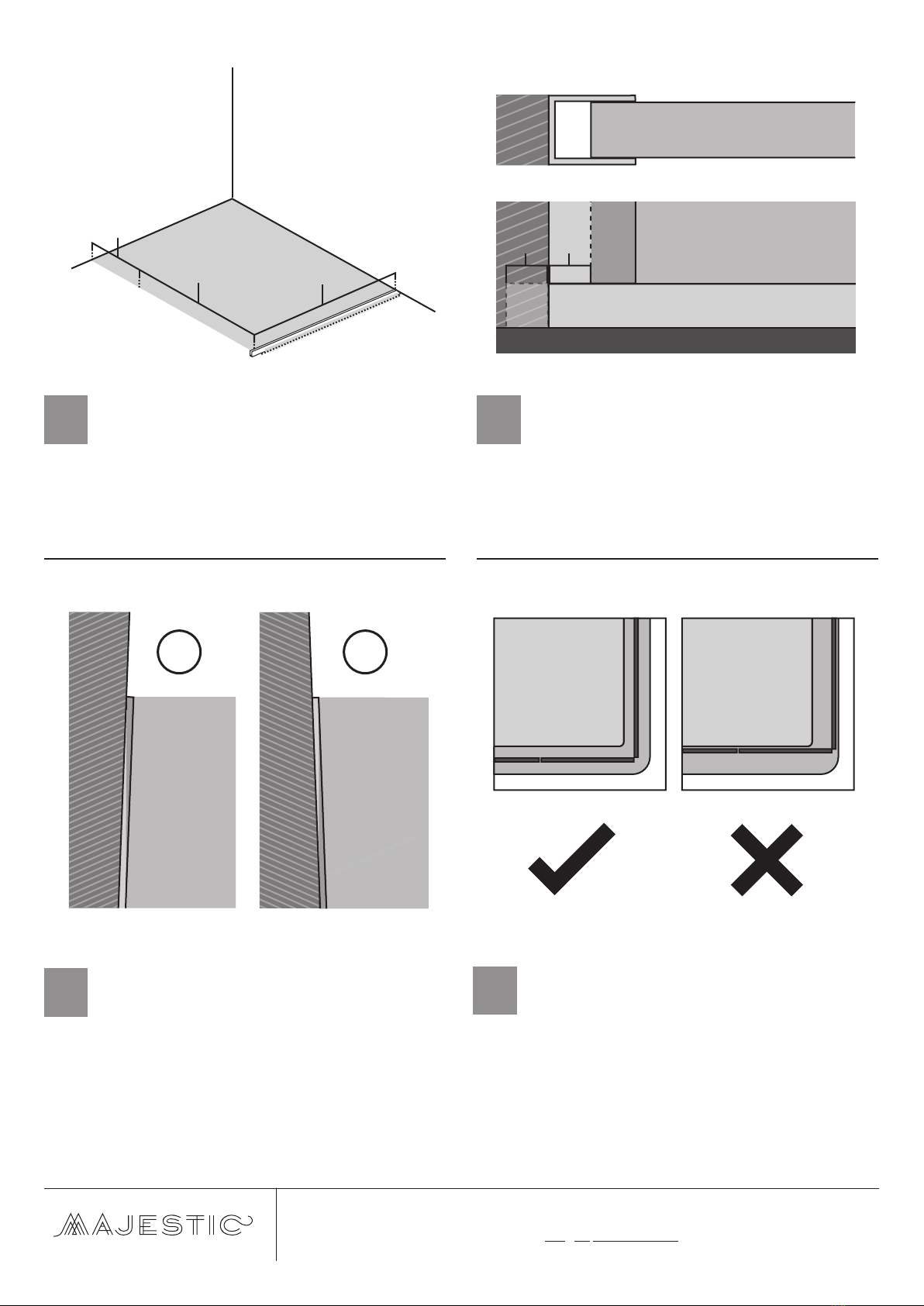 MAJESTIC