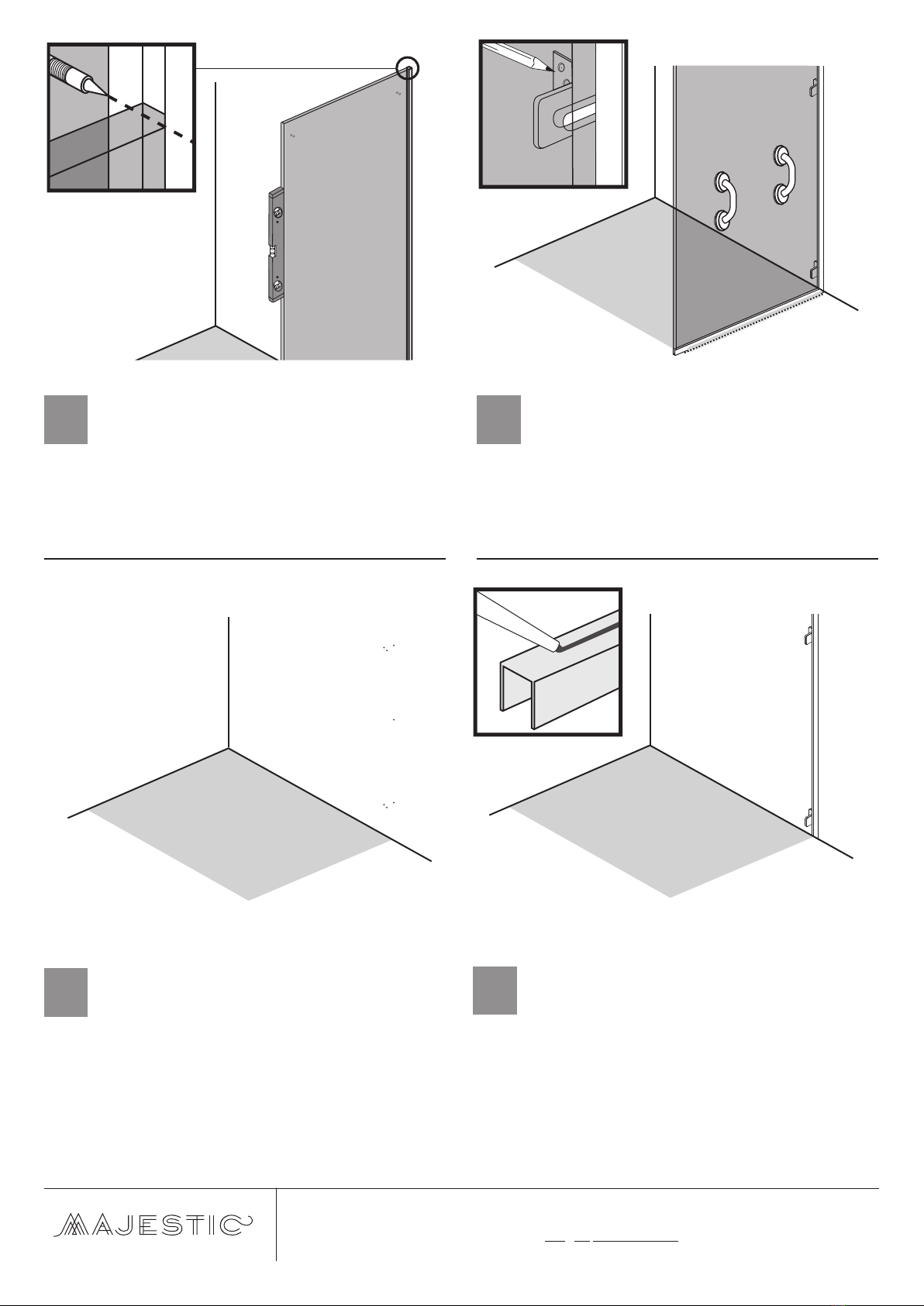 MAJESTIC