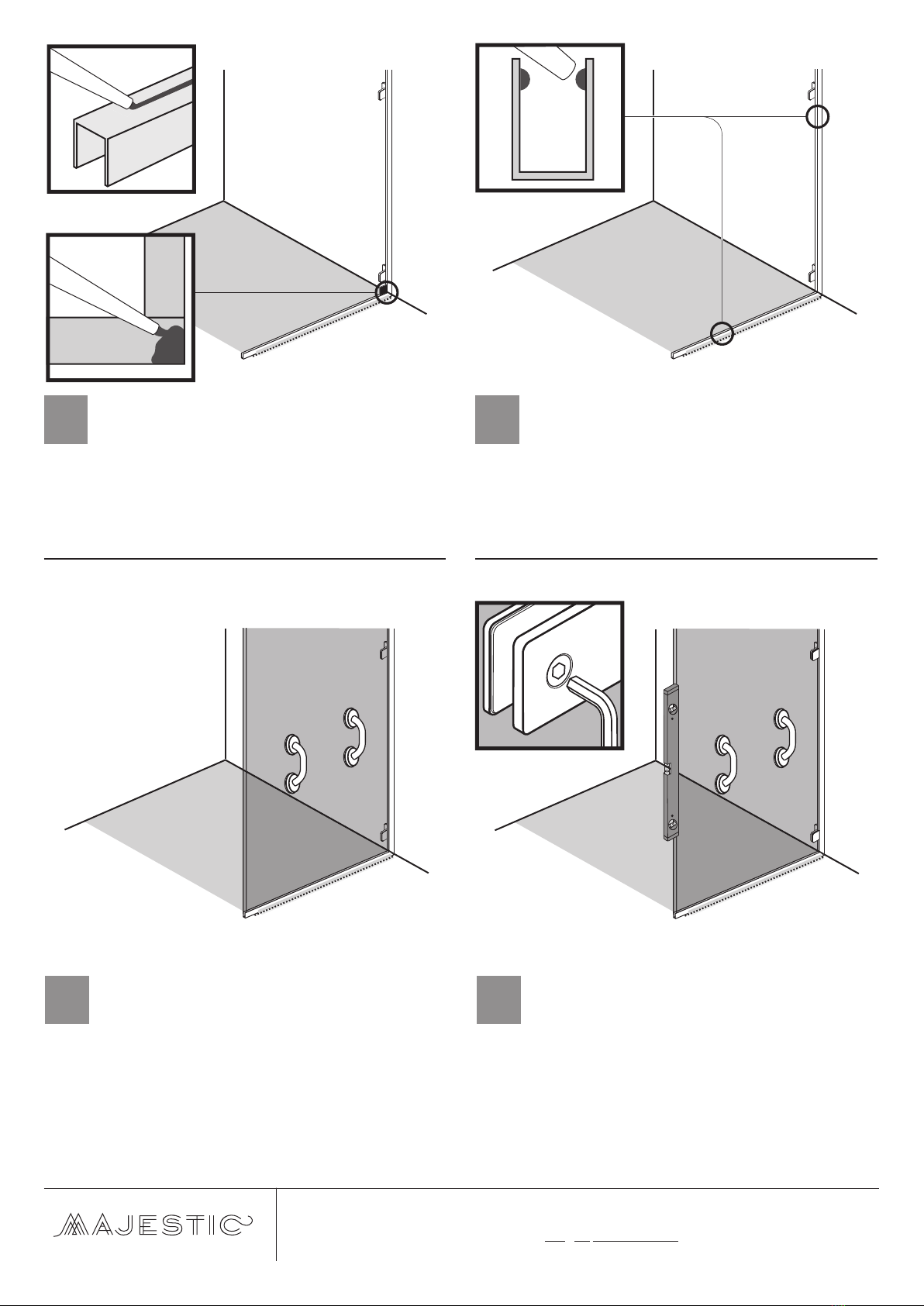 MAJESTIC