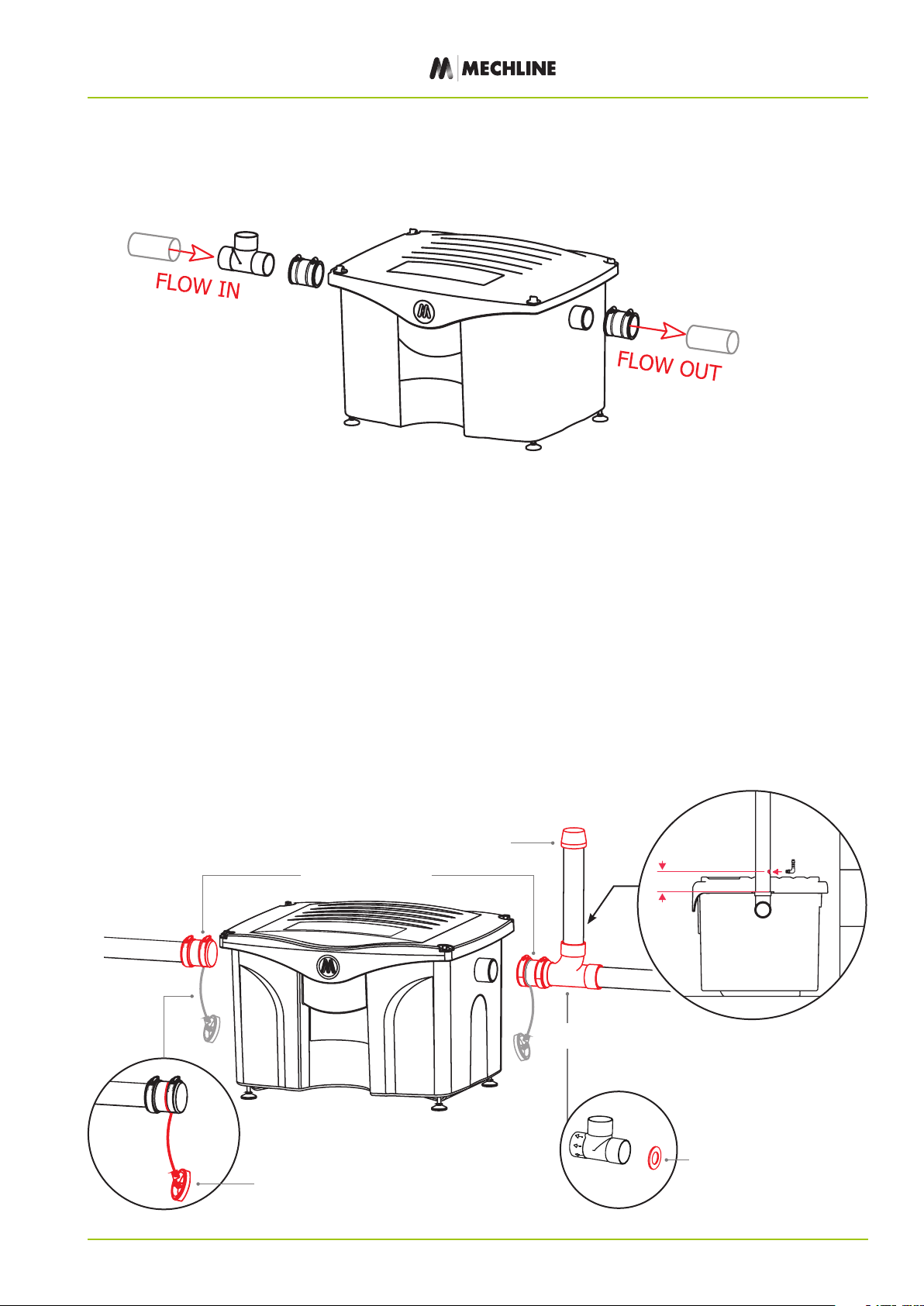 MECHLINE

FLOW IN

FLOW OUT