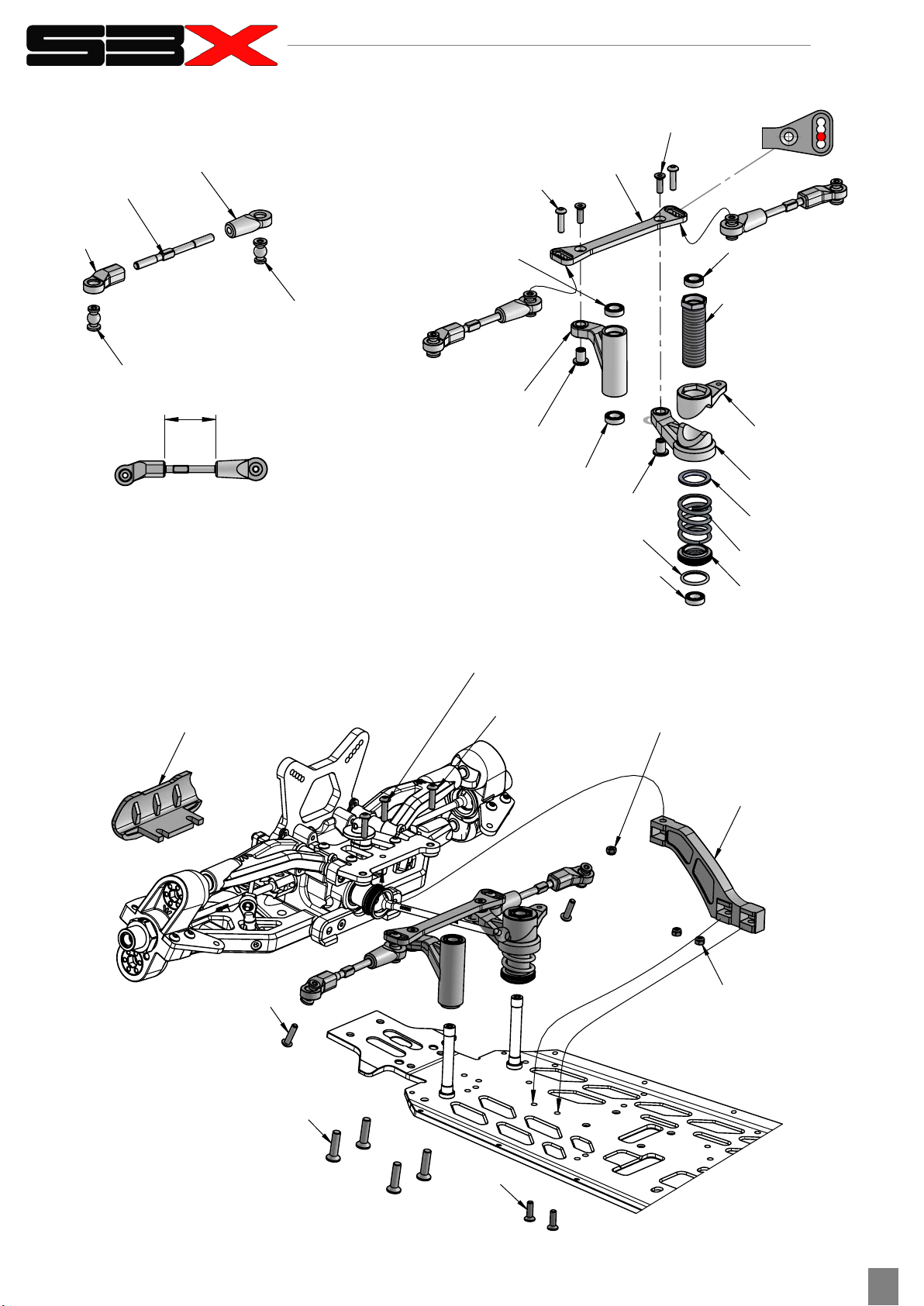 S3X