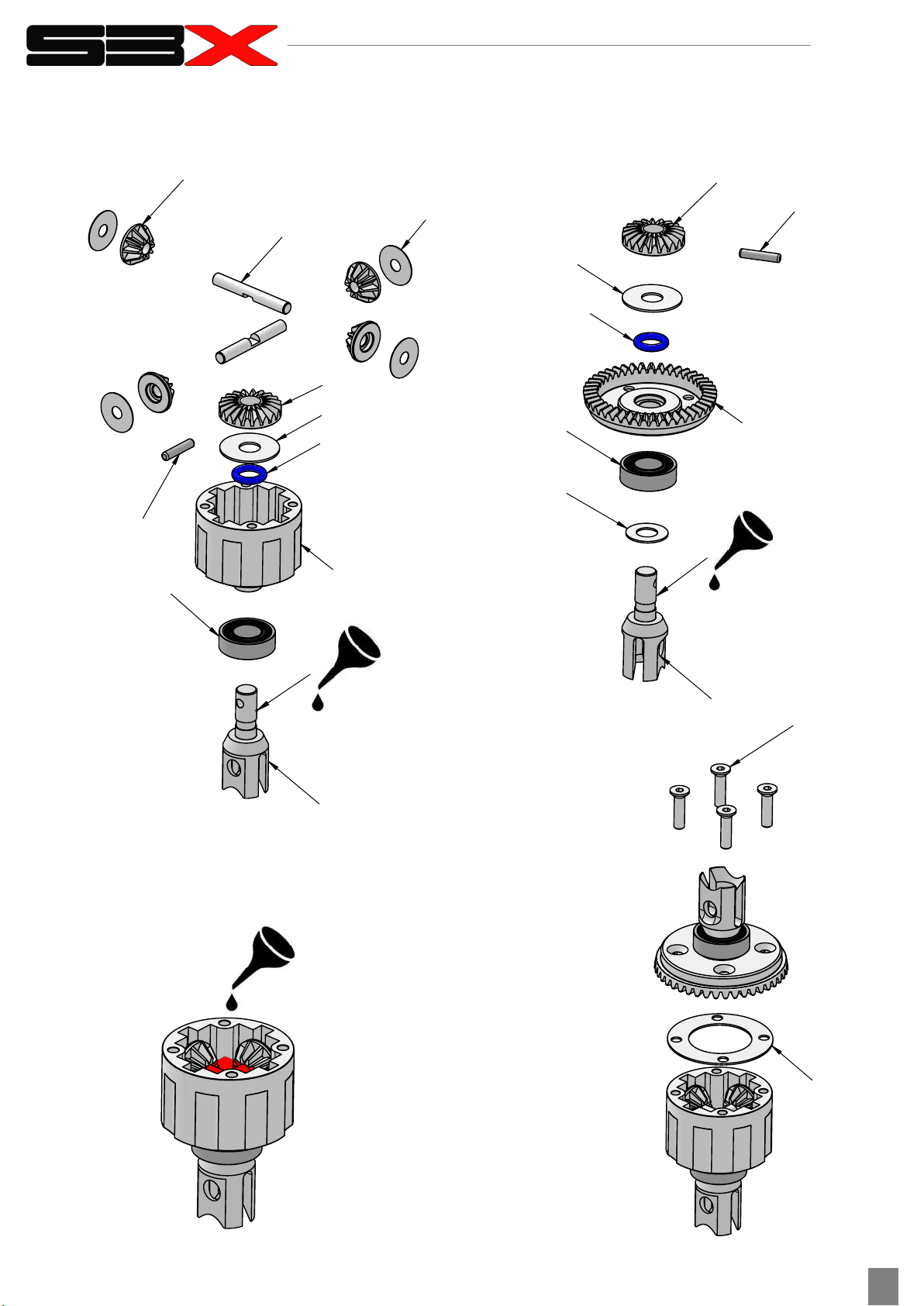 S3X