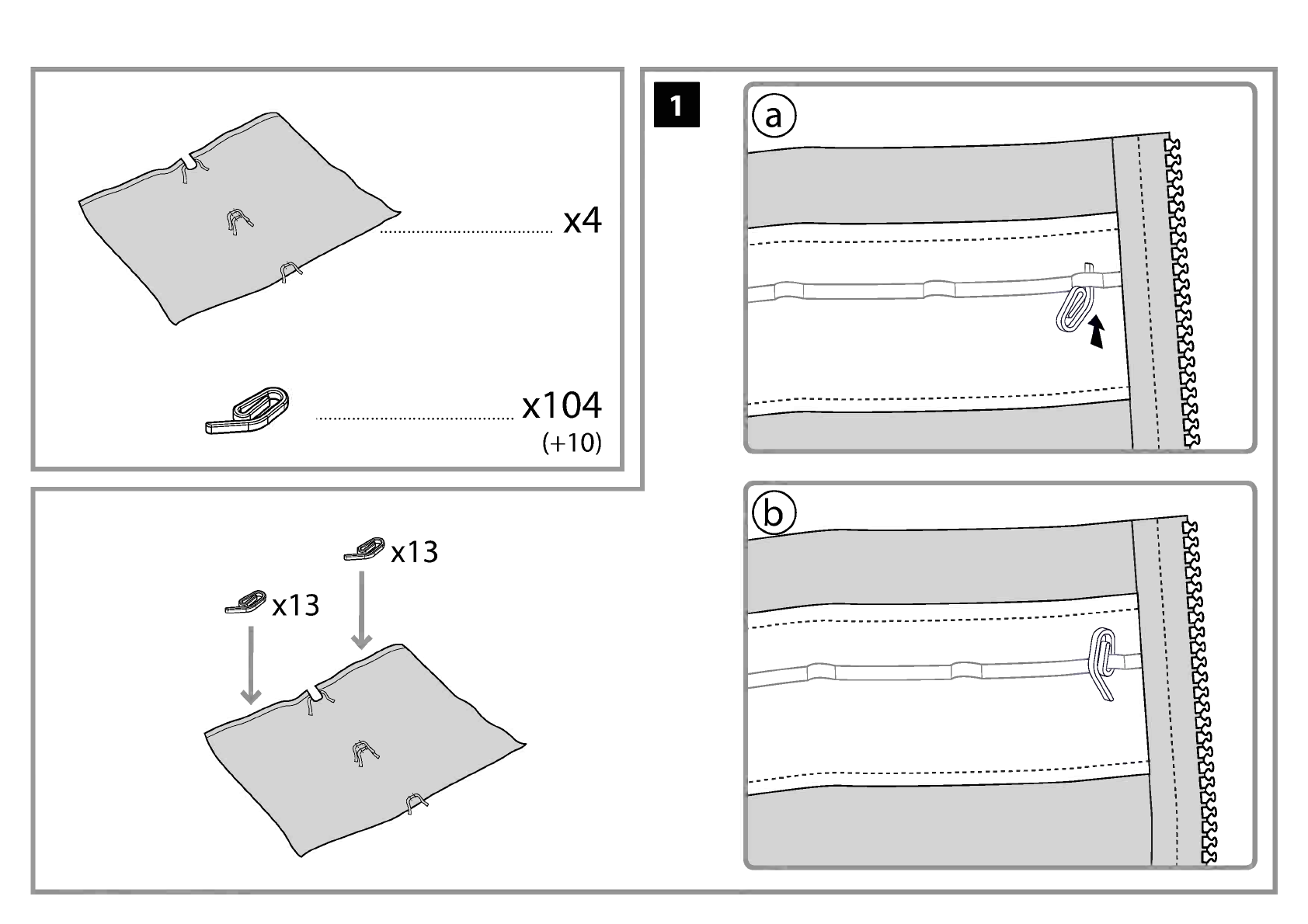 x4

x104
(+10)

x13

x13

1

a

b