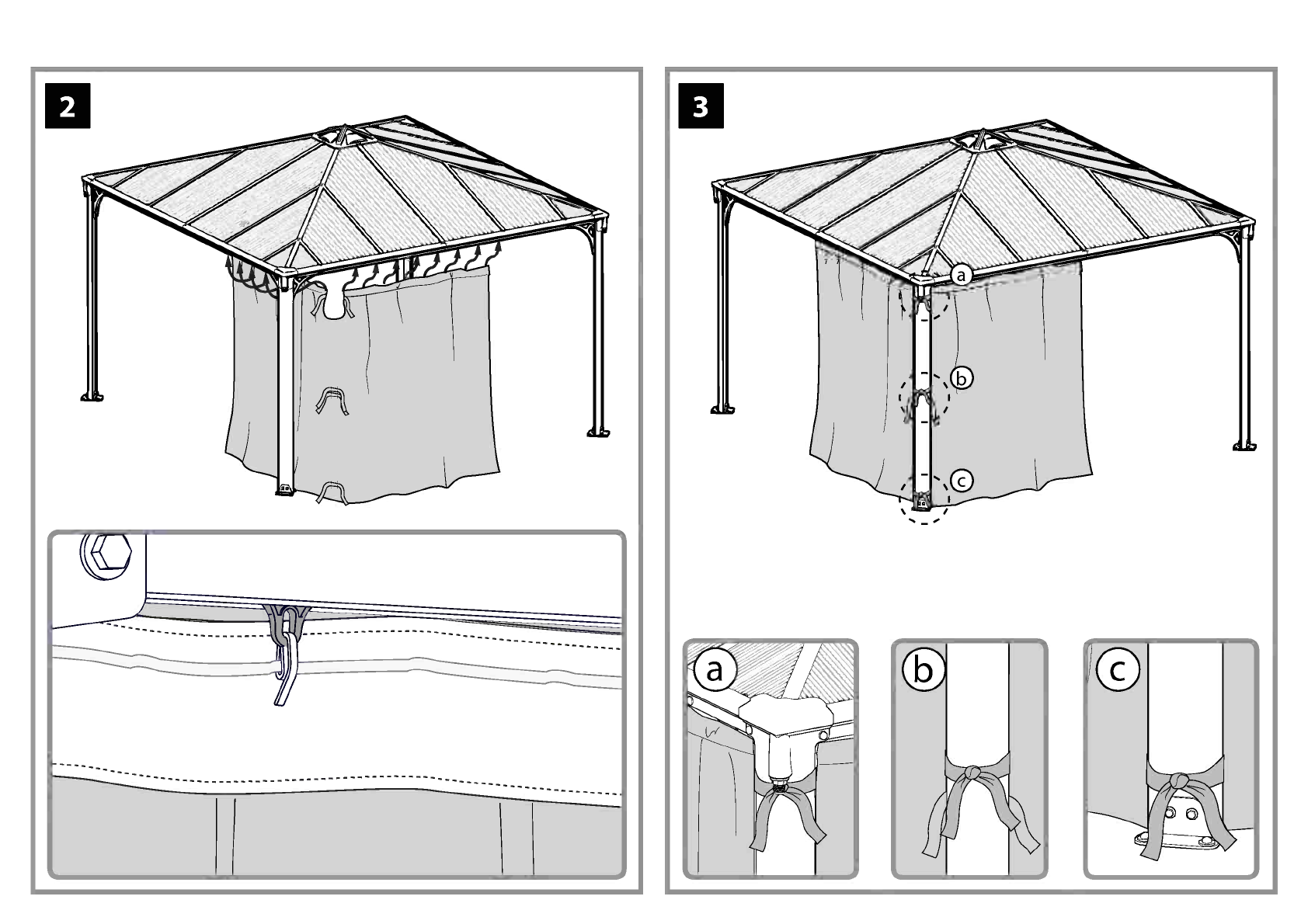 2

3

a

b

c

a

b

c