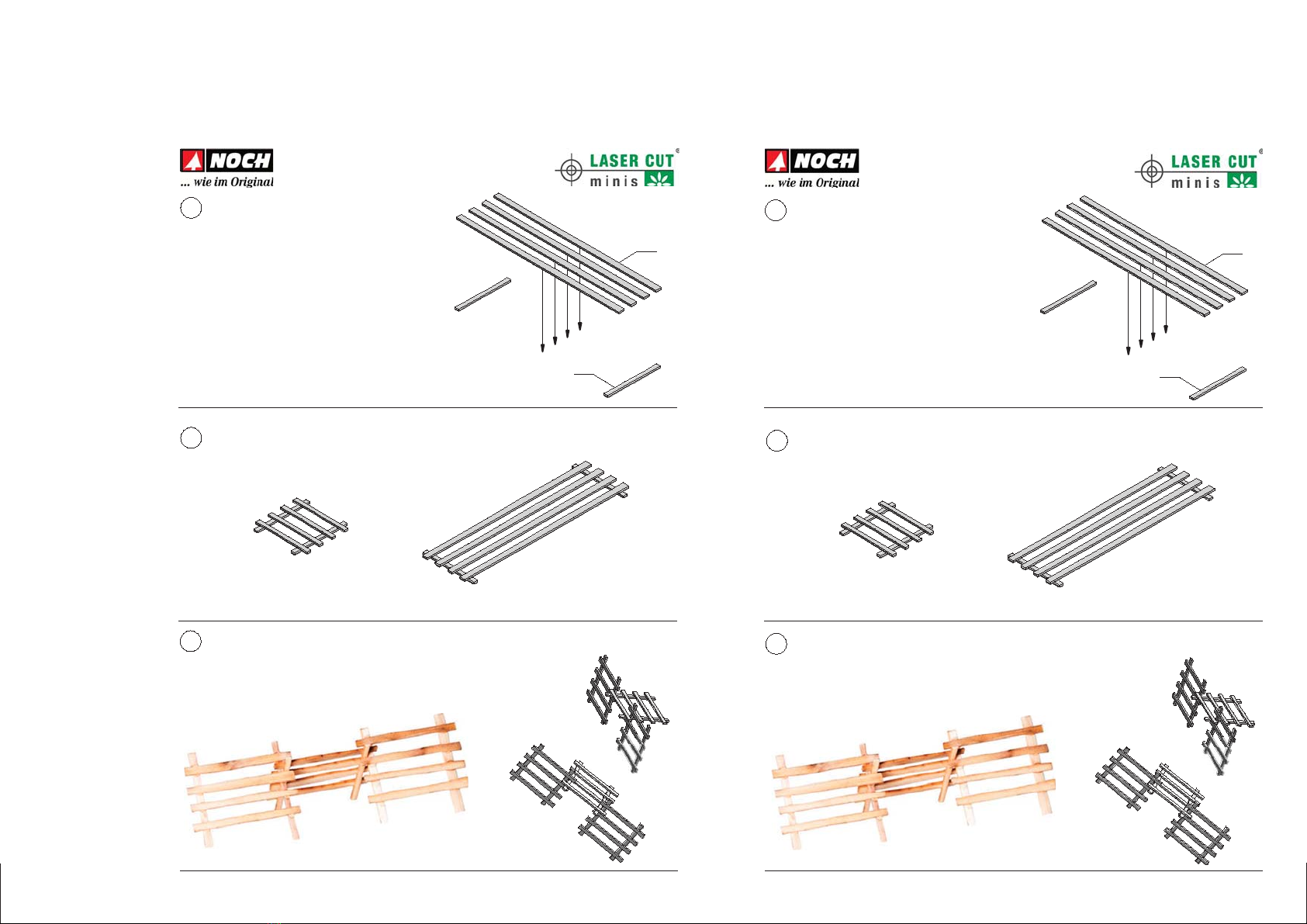 NOCH
... wie im Original

LASER CUT®
minis

NOCH
... wie im Original

LASER CUT®
minis