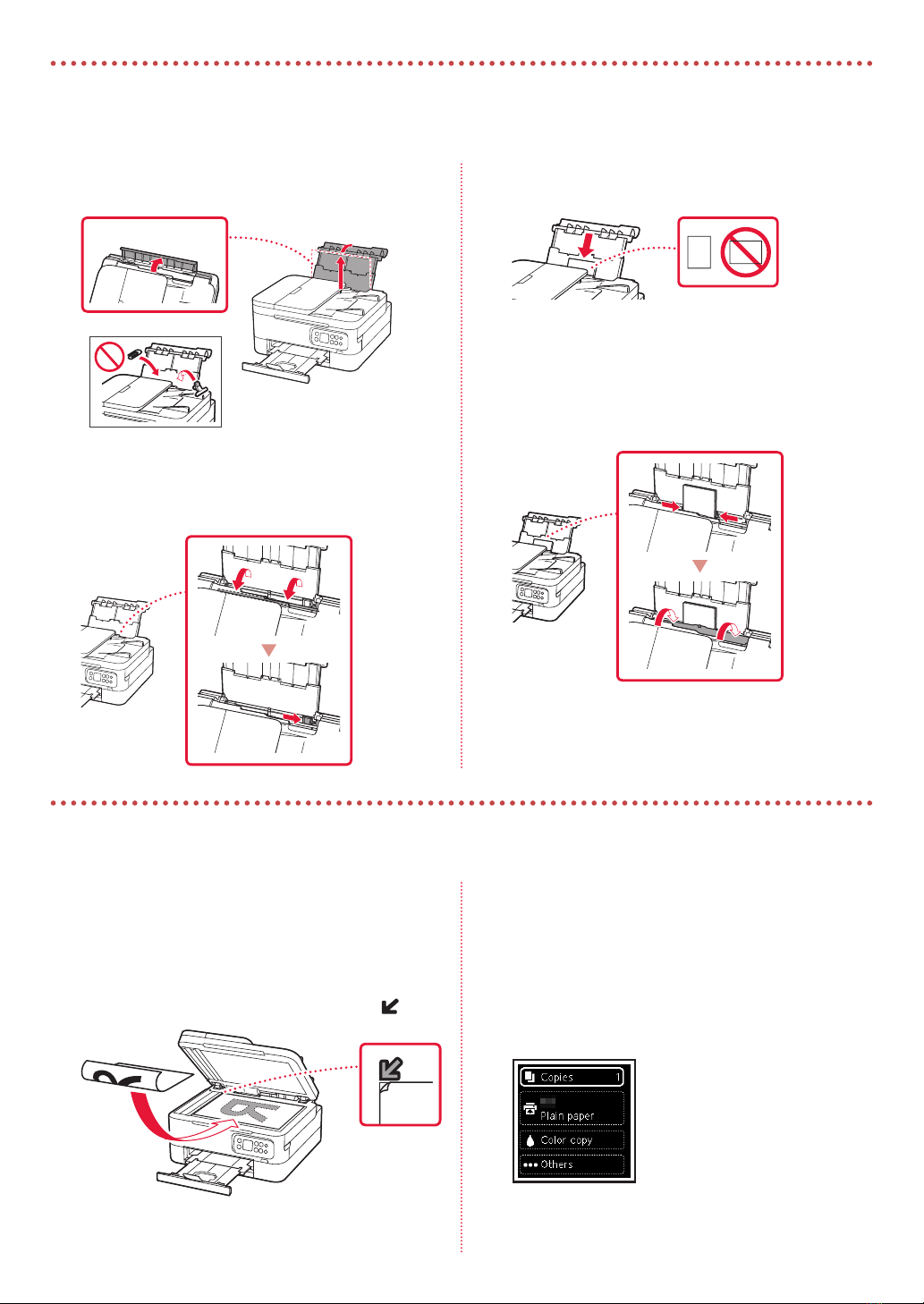 Copies 1

Plain paper

Color copy

Others