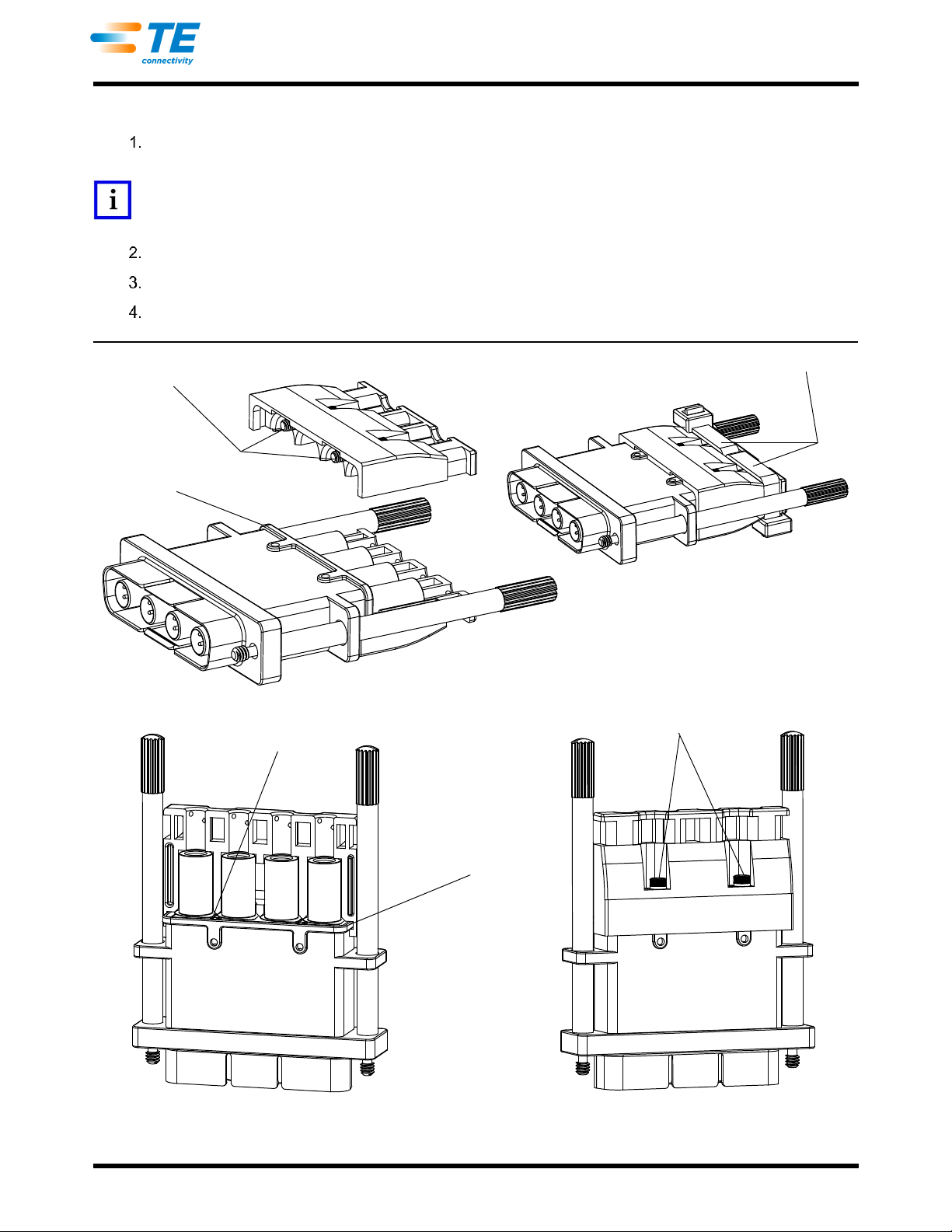 TE connectivity

1.

i

2.

3.

4.