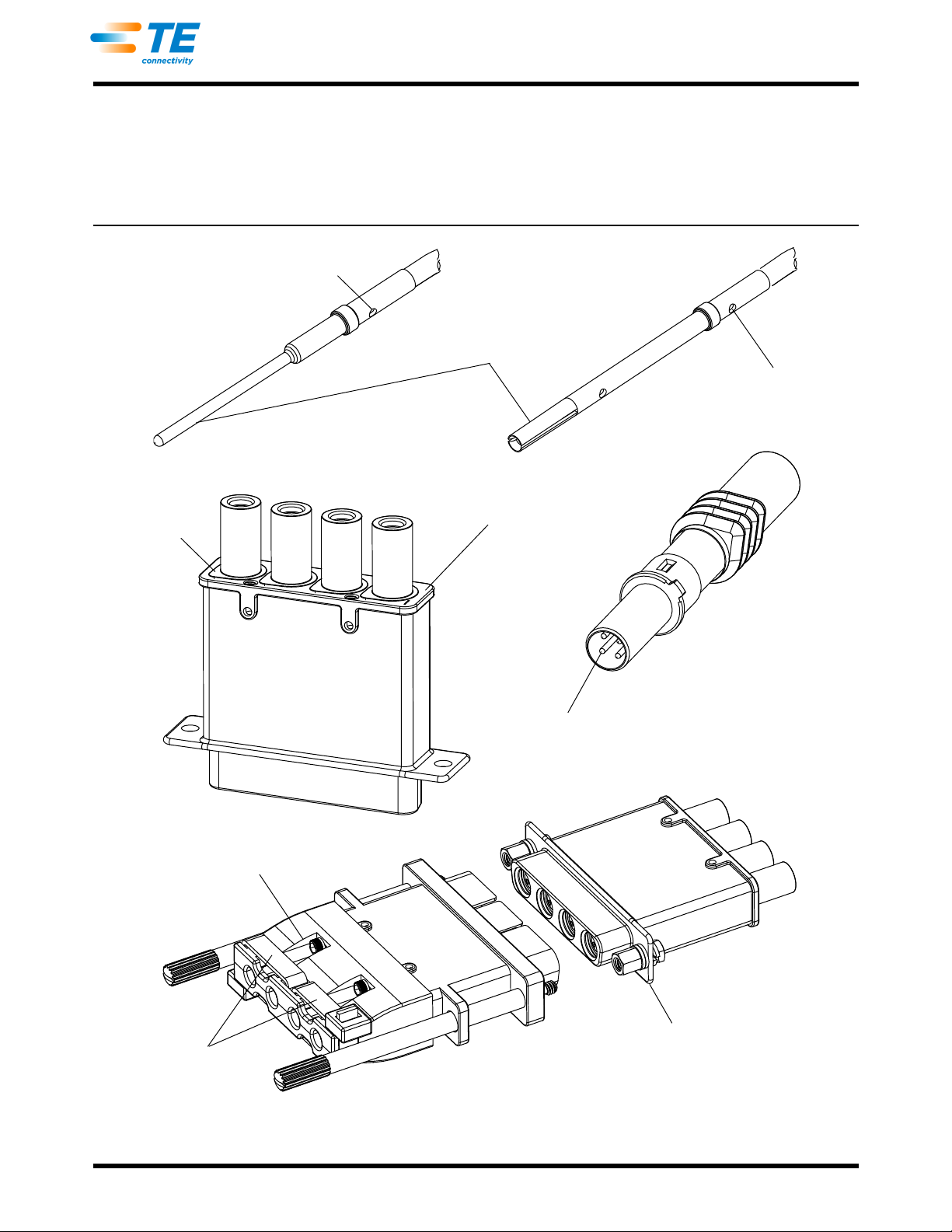 TE connectivity